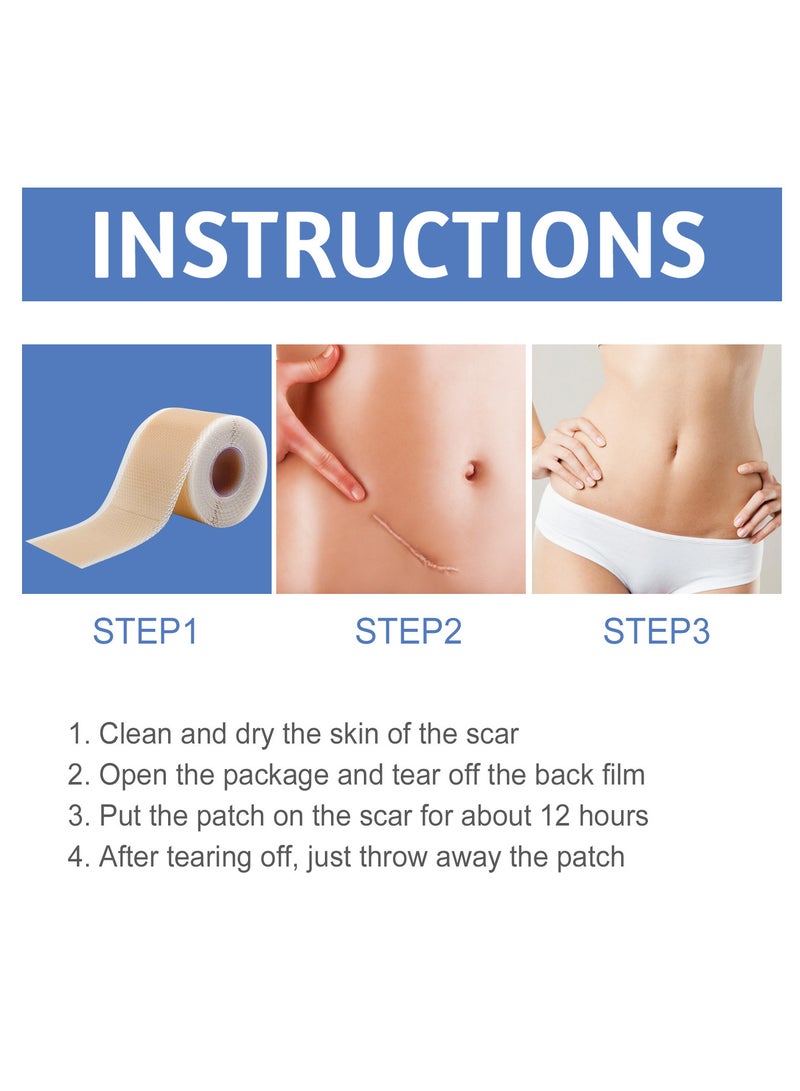 INSTRUCTIONS

STEP1

STEP2

STEP3

1. Clean and dry the skin of the scar
2. Open the package and tear off the back film
3. Put the patch on the scar for about 12 hours
4. After tearing off, just throw away the patch