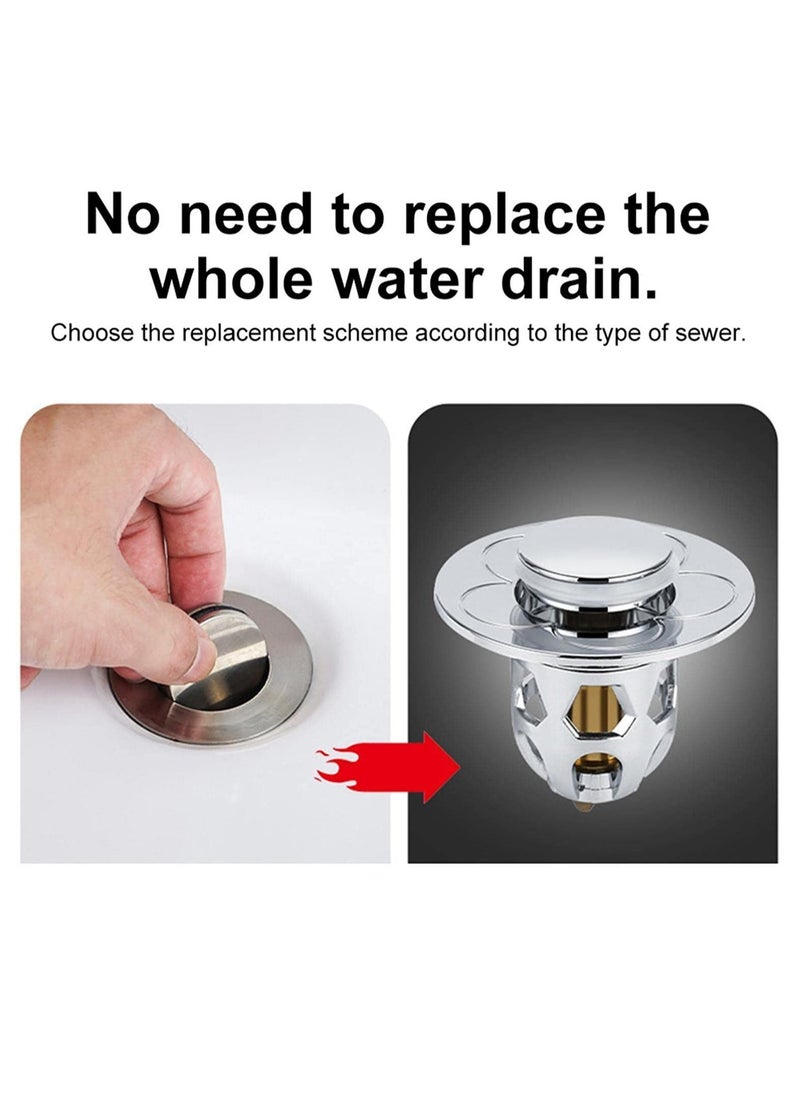 No need to replace the whole water drain.

Choose the replacement scheme according to the type of sewer.