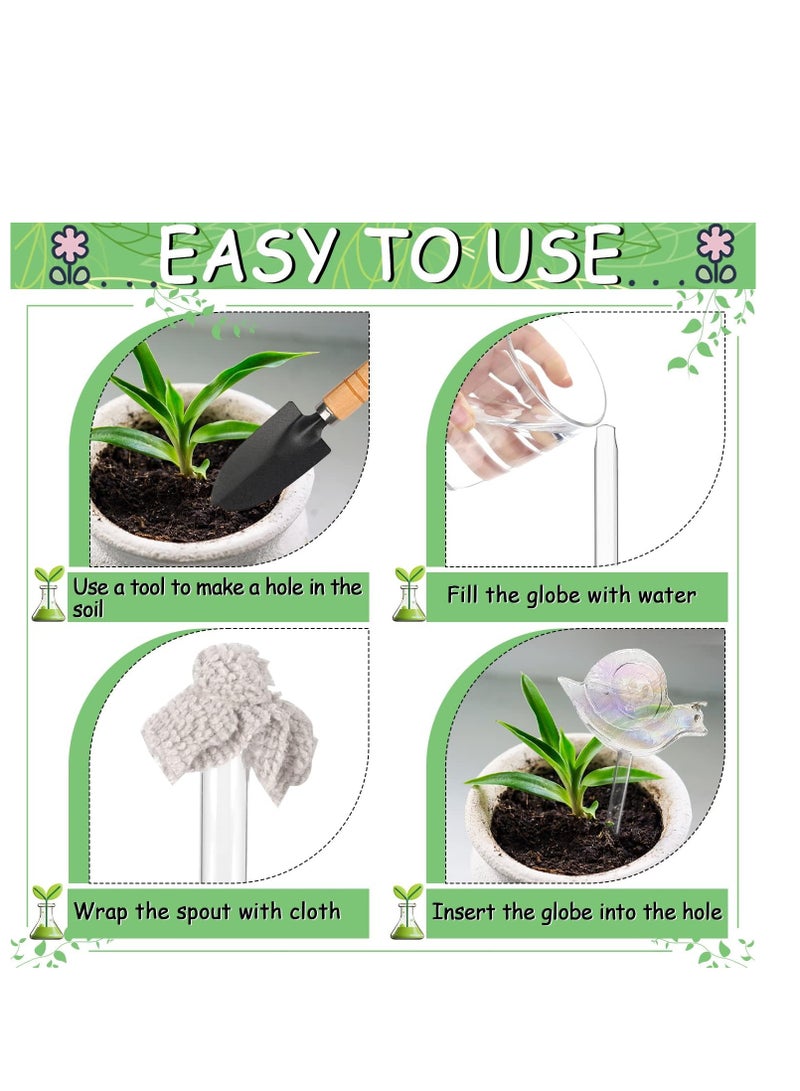 EASY TO USE

Use a tool to make a hole in the soil

Fill the globe with water

Wrap the spout with cloth

Insert the globe into the hole