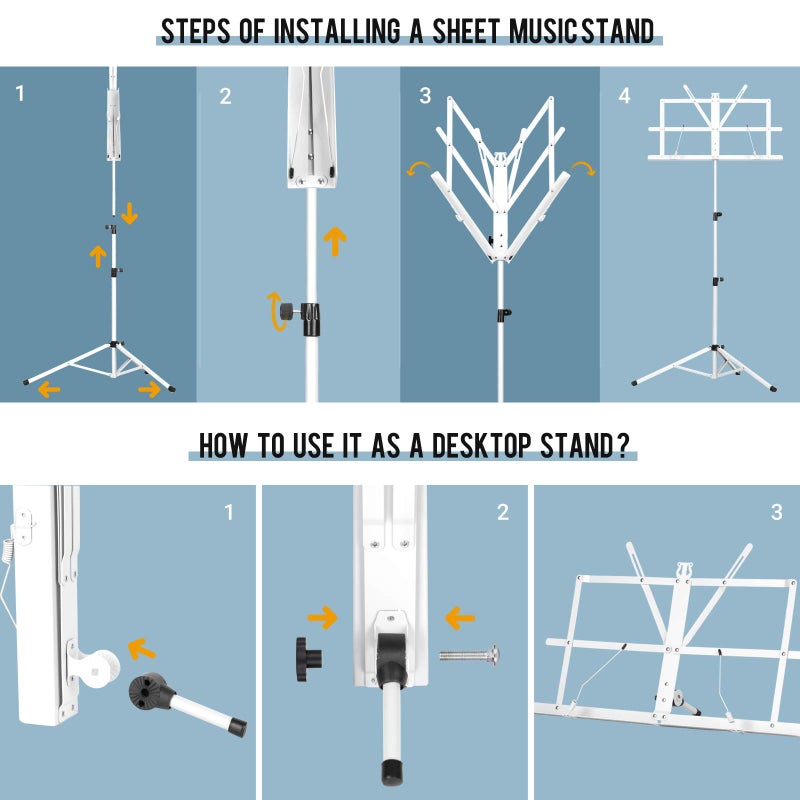 STEPS OF INSTALLING A SHEET MUSICSTAND

1

2

3

4

HOW TO USE IT AS A DESKTOP STAND?

1

2

3