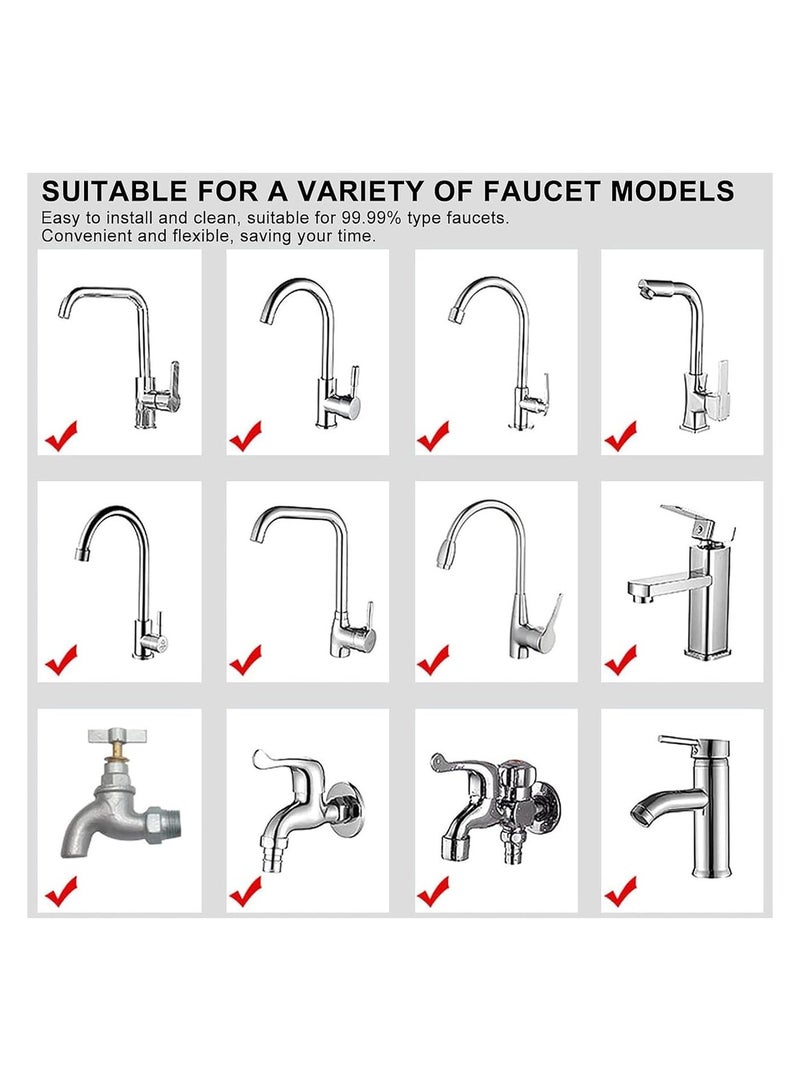 SUITABLE FOR A VARIETY OF FAUCET MODELS
Easy to install and clean, suitable for 99.99% type faucets.
Convenient and flexible, saving your time.