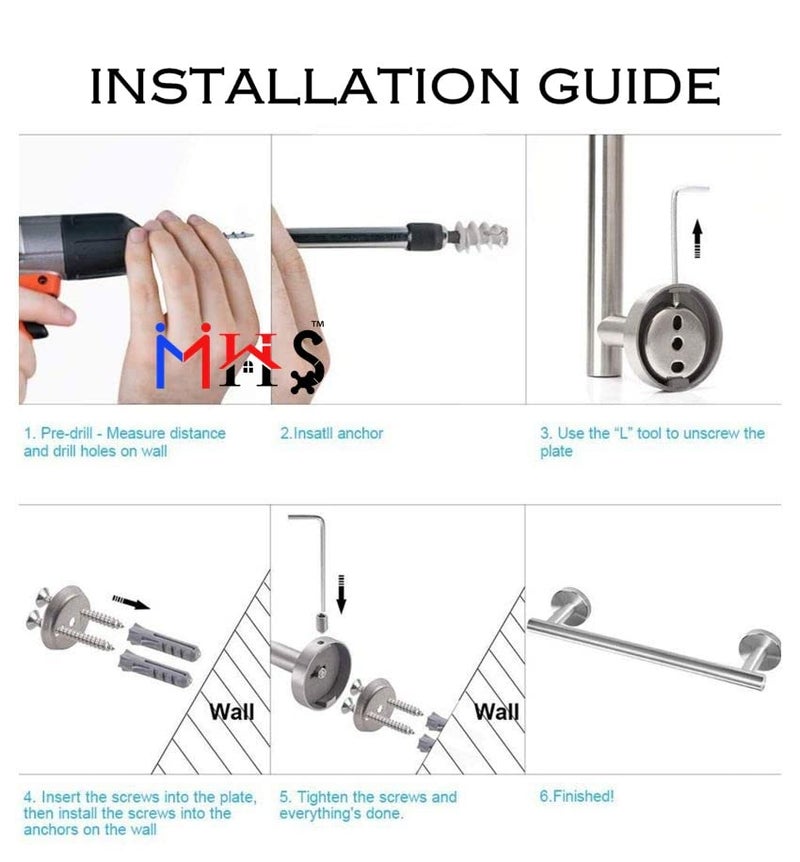 INSTALLATION GUIDE

MHS™

1. Pre-drill - Measure distance and drill holes on wall

2.Insatll anchor

3. Use the "L" tool to unscrew the plate

Wall

Wall

4. Insert the screws into the plate, then install the screws into the anchors on the wall

5. Tighten the screws and everything's done.

6.Finished!