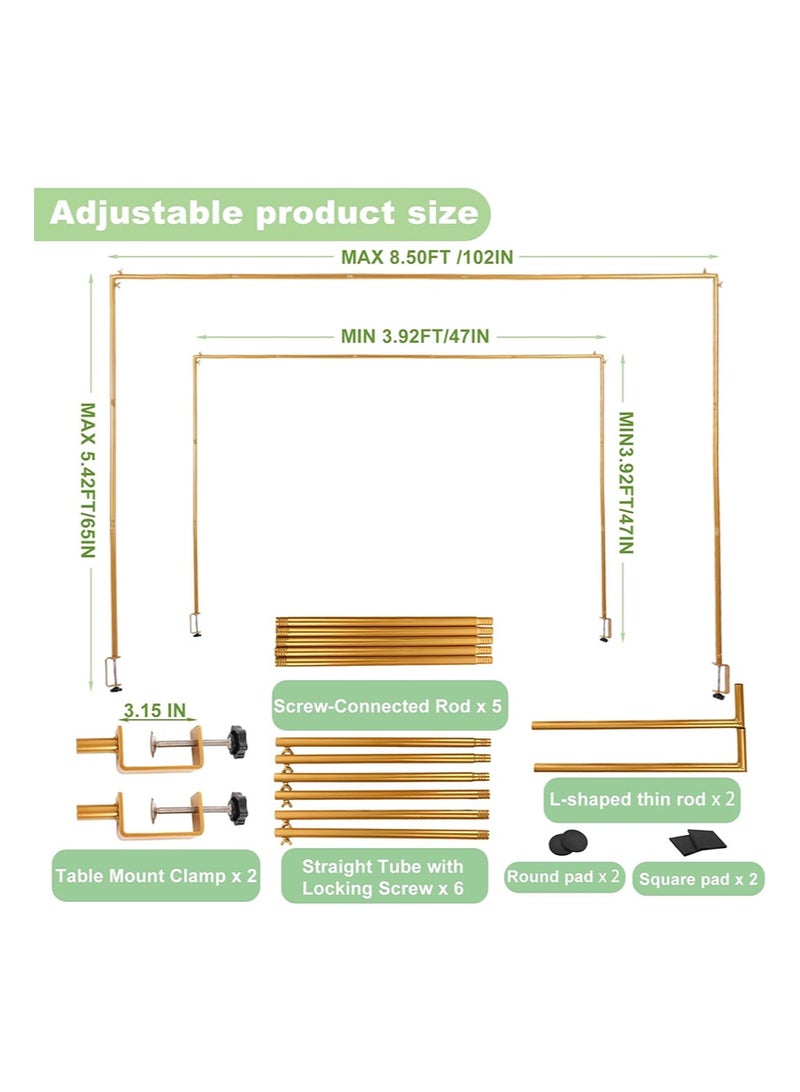 Adjustable product size

MAX 8.50FT /102IN

MIN 3.92FT/47IN

MAX 5.42FT/65IN

MIN3.92FT/47IN

3.15 IN

Screw-Connected Rod x 5

L-shaped thin rod x 2

Table Mount Clamp x 2

Straight Tube with Locking Screw x 6

Round pad x 2

Square pad x 2