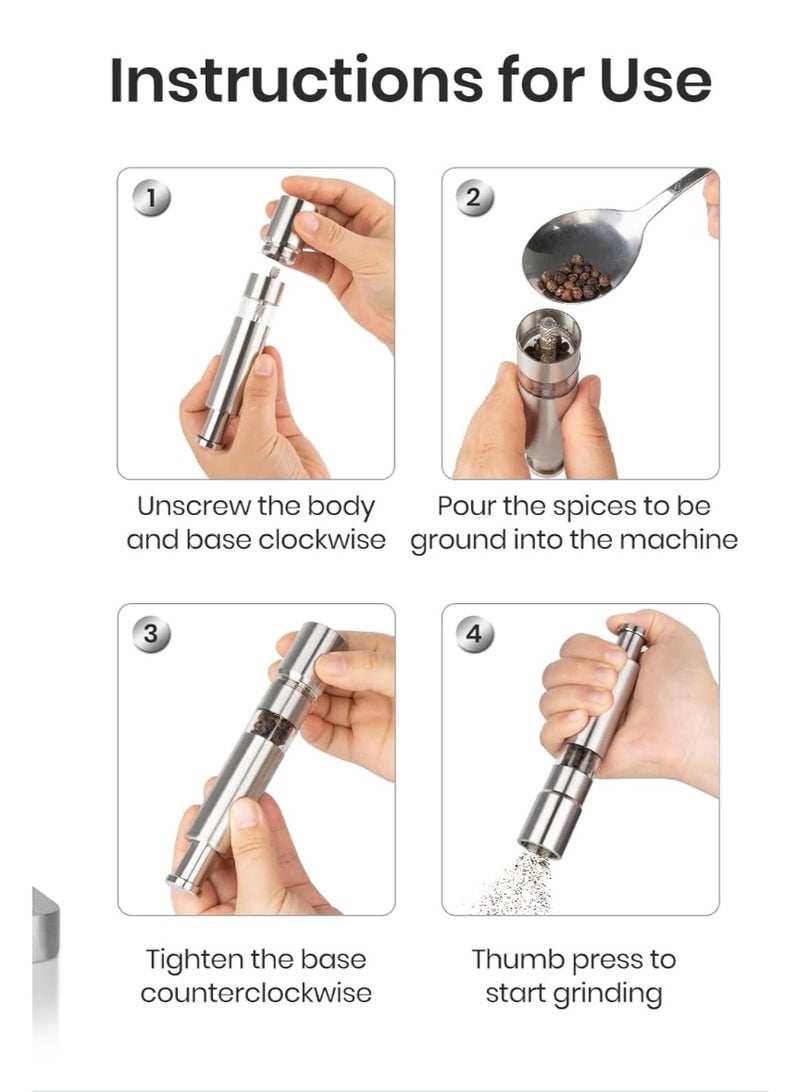 Instructions for Use

1

Unscrew the body and base clockwise

2

Pour the spices to be ground into the machine

3

Tighten the base counterclockwise

4

Thumb press to start grinding