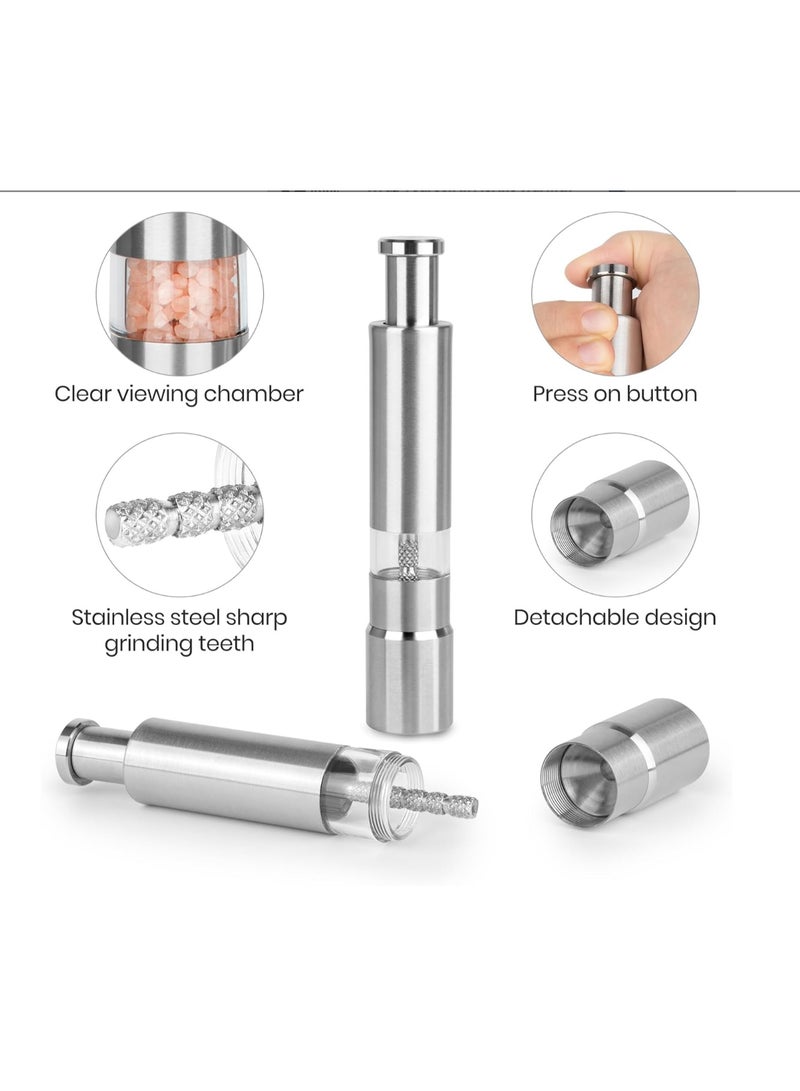 Clear viewing chamber

Press on button

Stainless steel sharp grinding teeth

Detachable design