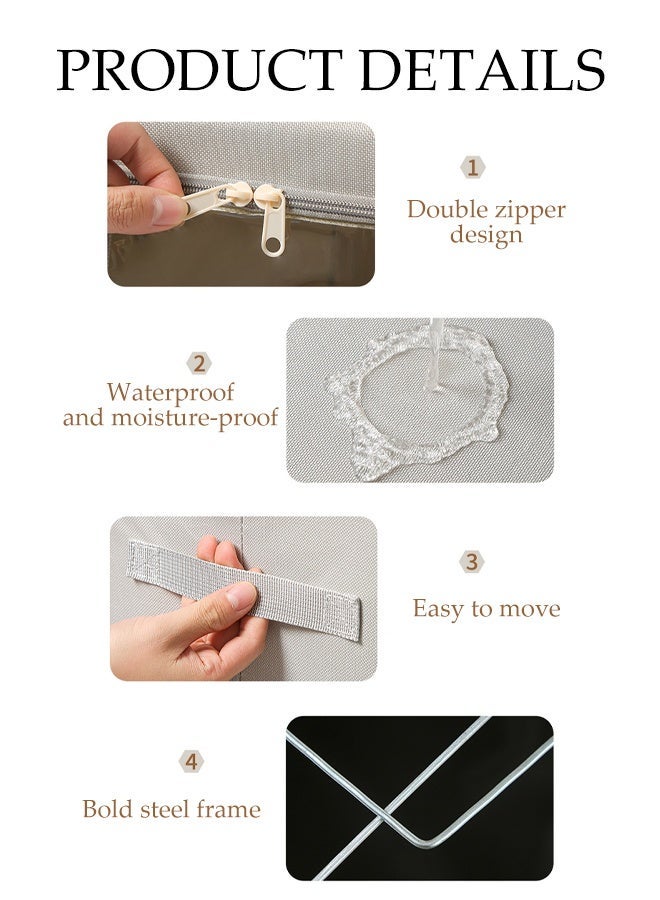 PRODUCT DETAILS

1
Double zipper design

2
Waterproof and moisture-proof

3
Easy to move

4
Bold steel frame