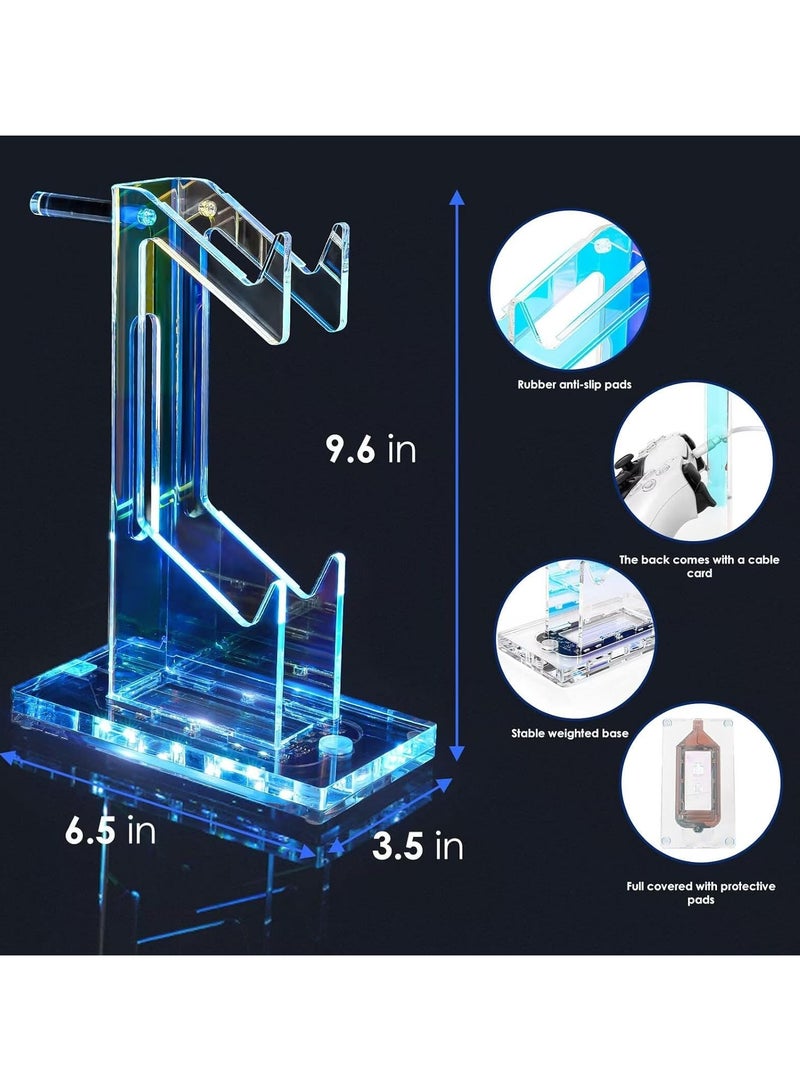 9.6 in

6.5 in

3.5 in

Rubber anti-slip pads

The back comes with a cable card

Stable weighted base

Full covered with protective pads