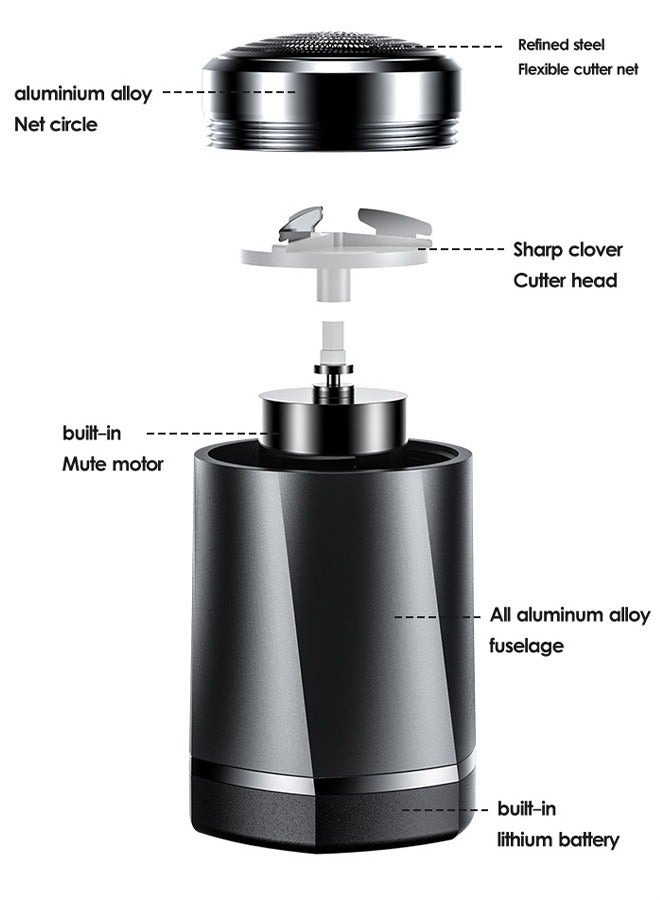 Refined steel
Flexible cutter net

aluminium alloy
Net circle

Sharp clover
Cutter head

built-in
Mute motor

All aluminum alloy
fuselage

built-in
lithium battery