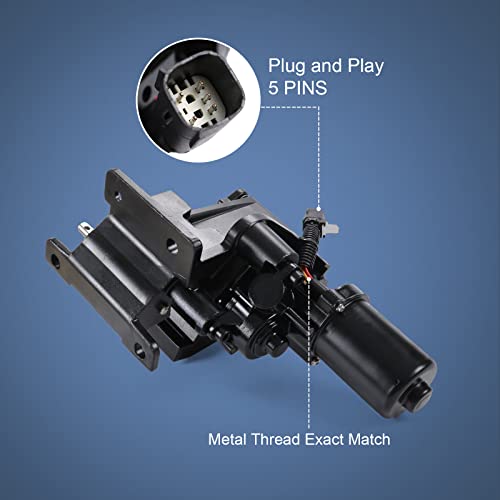 Plug and Play
5 PINS

Metal Thread Exact Match