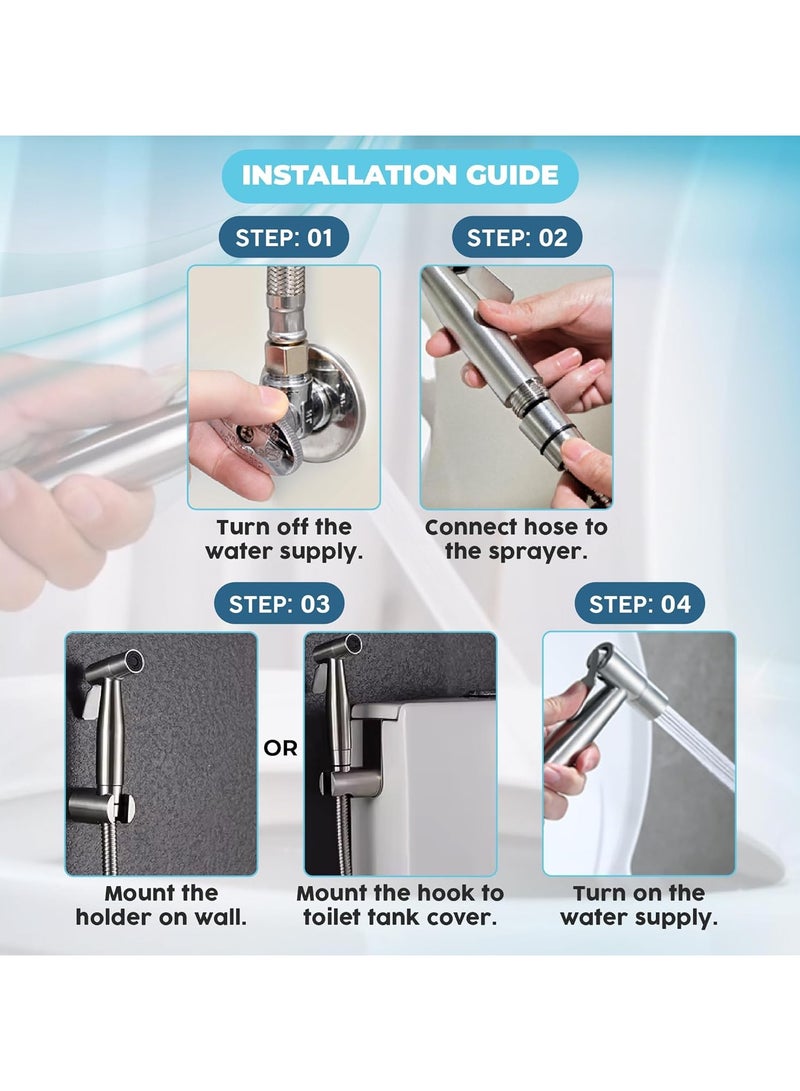 INSTALLATION GUIDE

STEP: 01

Turn off the water supply.

STEP: 02

Connect hose to the sprayer.

STEP: 03

Mount the holder on wall.

OR

Mount the hook to toilet tank cover.

STEP: 04

Turn on the water supply.