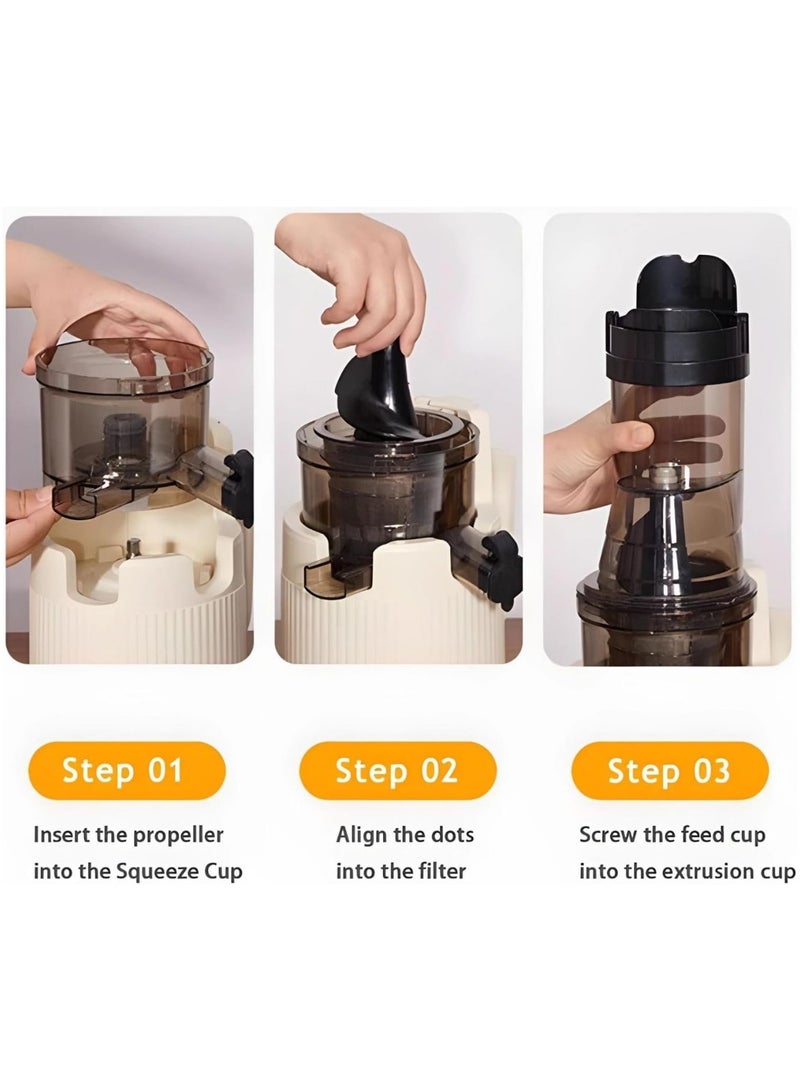 Step 01

Insert the propeller into the Squeeze Cup

Step 02

Align the dots into the filter

Step 03

Screw the feed cup into the extrusion cup