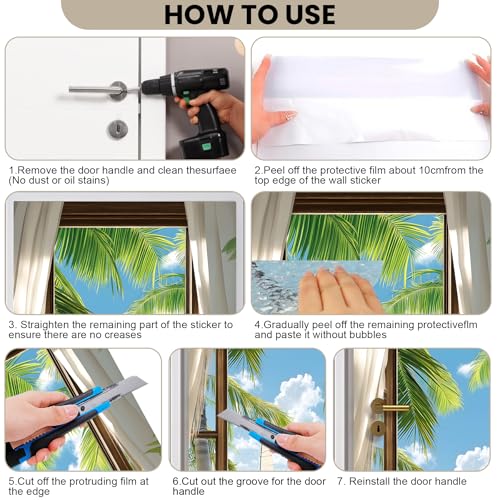 HOW TO USE

1.Remove the door handle and clean thesurfaee (No dust or oil stains)

2.Peel off the protective film about 10cmfrom the top edge of the wall sticker

3. Straighten the remaining part of the sticker to ensure there are no creases

4.Gradually peel off the remaining protectiveflm and paste it without bubbles

5.Cut off the protruding film at the edge

6.Cut out the groove for the door handle

7. Reinstall the door handle