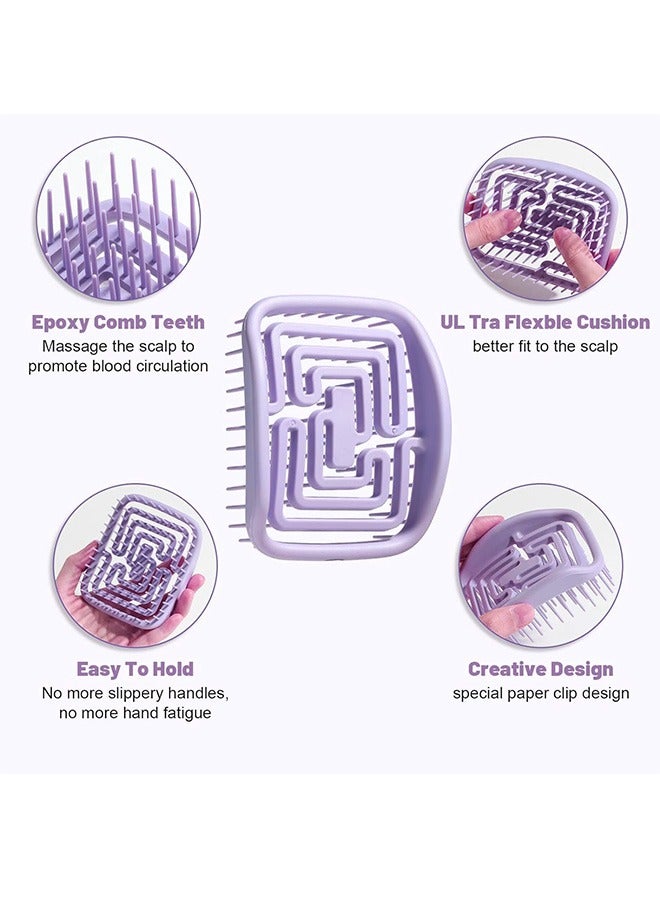 Epoxy Comb Teeth
Massage the scalp to promote blood circulation

UL Tra Flexble Cushion
better fit to the scalp

Easy To Hold
No more slippery handles, no more hand fatigue

Creative Design
special paper clip design