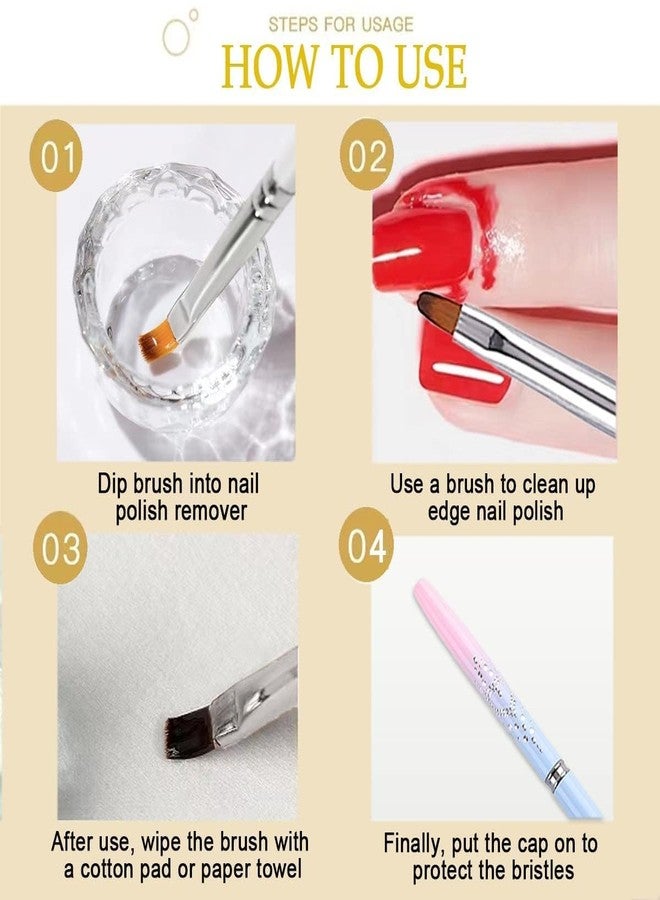 STEPS FOR USAGE
HOW TO USE

01

Dip brush into nail polish remover

02

Use a brush to clean up edge nail polish

03

After use, wipe the brush with a cotton pad or paper towel

04

Finally, put the cap on to protect the bristles