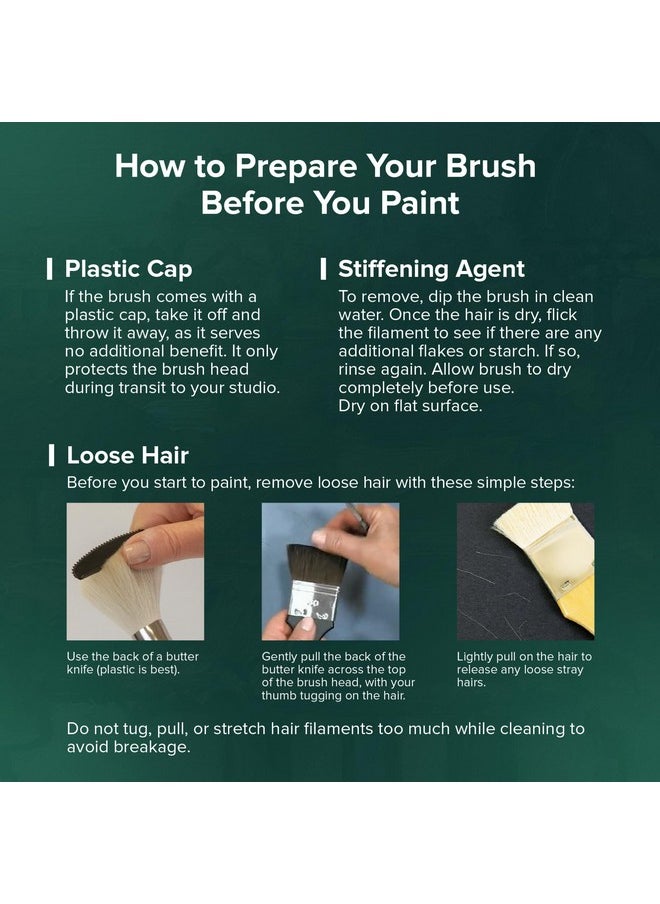 How to Prepare Your Brush Before You Paint

Plastic Cap

If the brush comes with a plastic cap, take it off and throw it away, as it serves no additional benefit. It only protects the brush head during transit to your studio.

Stiffening Agent

To remove, dip the brush in clean water. Once the hair is dry, flick the filament to see if there are any additional flakes or starch. If so, rinse again. Allow brush to dry completely before use.
Dry on flat surface.

Loose Hair

Before you start to paint, remove loose hair with these simple steps:

Use the back of a butter knife (plastic is best).

Gently pull the back of the butter knife across the top of the brush head, with your thumb tugging on the hair.

Lightly pull on the hair to release any loose stray hairs.

Do not tug, pull, or stretch hair filaments too much while cleaning to avoid breakage.