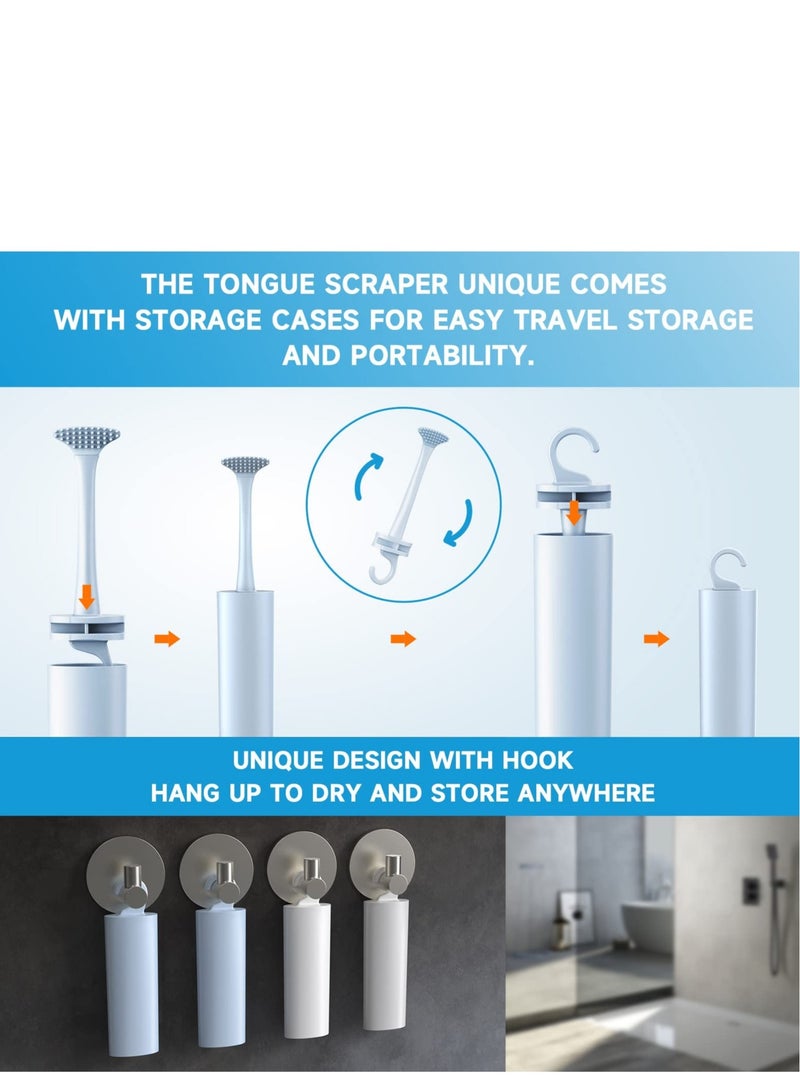 THE TONGUE SCRAPER UNIQUE COMES WITH STORAGE CASES FOR EASY TRAVEL STORAGE AND PORTABILITY.

UNIQUE DESIGN WITH HOOK
HANG UP TO DRY AND STORE ANYWHERE