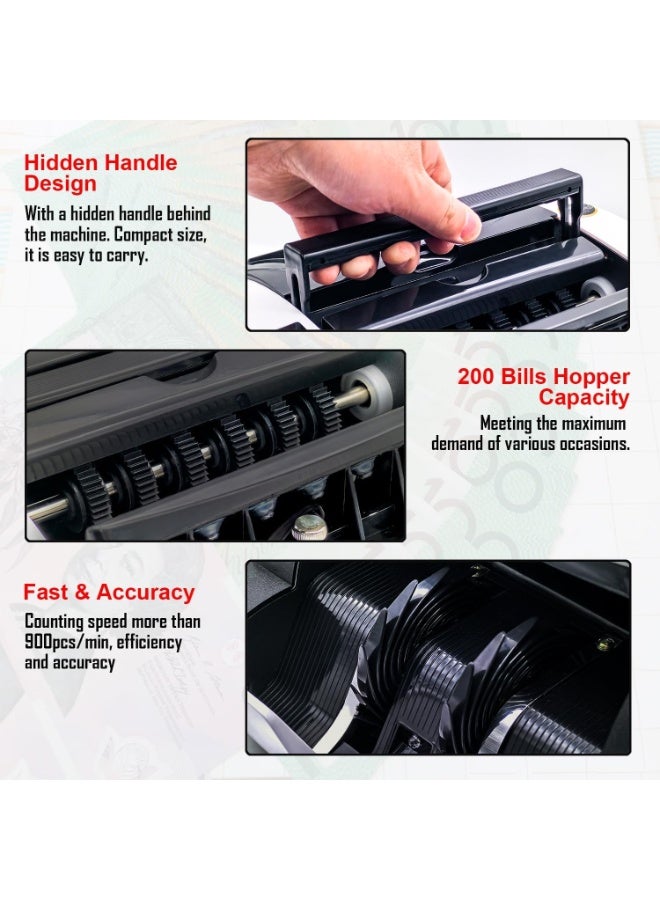 Hidden Handle Design

With a hidden handle behind the machine. Compact size, it is easy to carry.

200 Bills Hopper Capacity

Meeting the maximum demand of various occasions.

Fast & Accuracy

Counting speed more than 900pcs/min, efficiency and accuracy