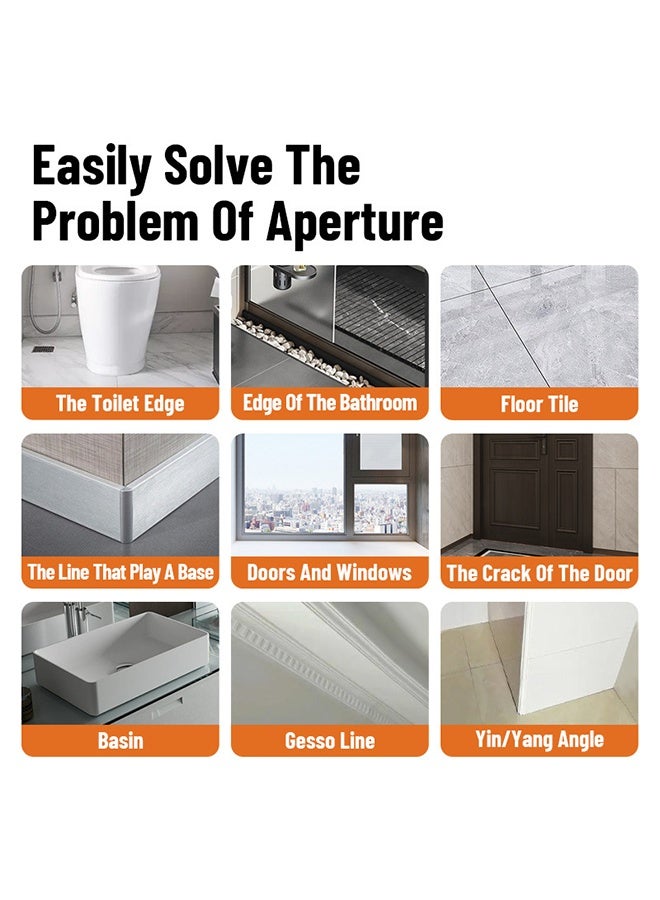 Easily Solve The Problem Of Aperture

The Toilet Edge

Edge Of The Bathroom

Floor Tile

The Line That Play A Base

Doors And Windows

The Crack Of The Door

Basin

Gesso Line

Yin/Yang Angle