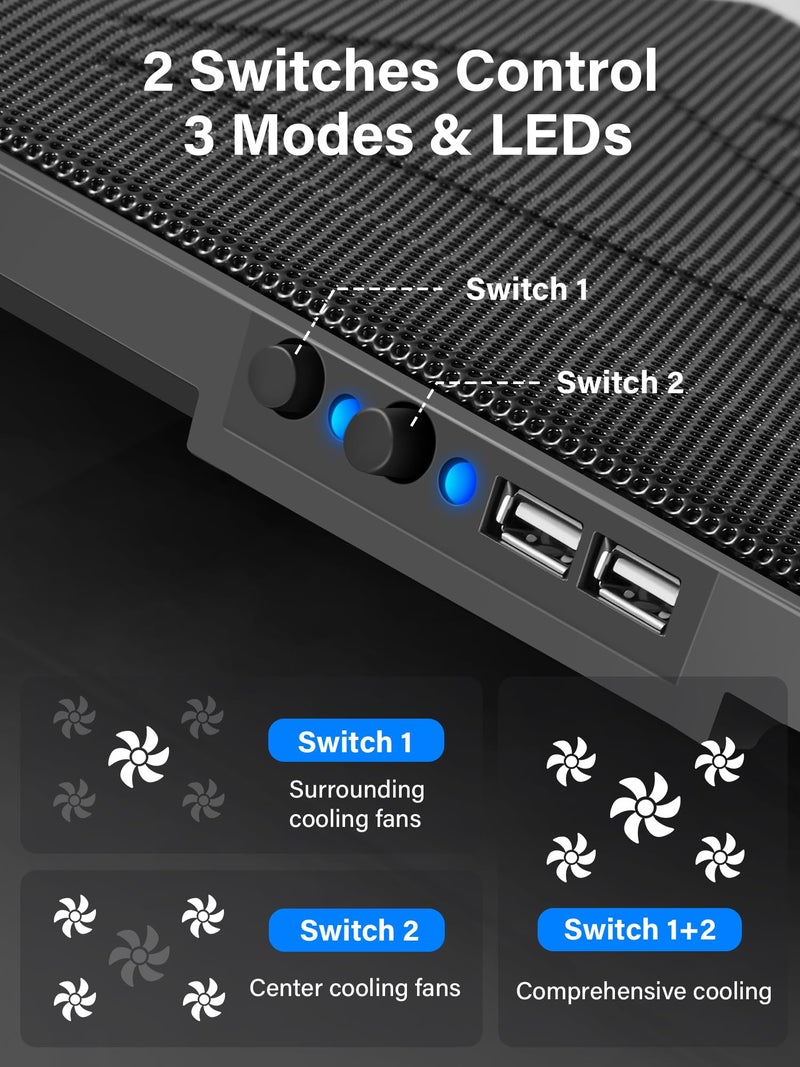 2 Switches Control 3 Modes & LEDs

Switch 1

Switch 2

Switch 1
Surrounding cooling fans

Switch 2
Center cooling fans

Switch 1+2
Comprehensive cooling