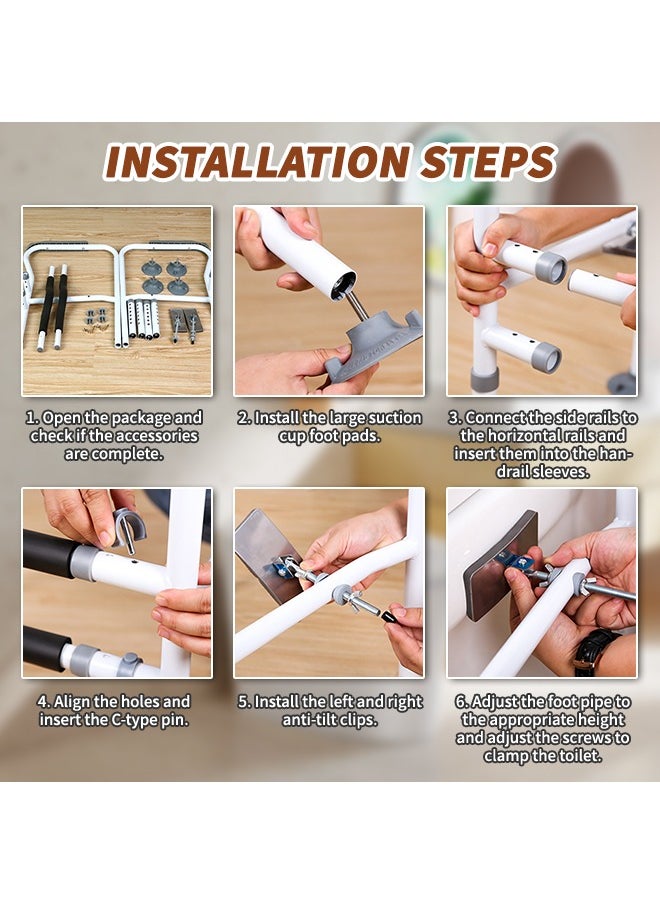 INSTALLATION STEPS

1. Open the package and check if the accessories are complete.

2. Install the large suction cup foot pads.

3. Connect the side rails to the horizontal rails and insert them into the handrail sleeves.

4. Align the holes and insert the C-type pin.

5. Install the left and right anti-tilt clips.

6. Adjust the foot pipe to the appropriate height and adjust the screws to clamp the toilet.