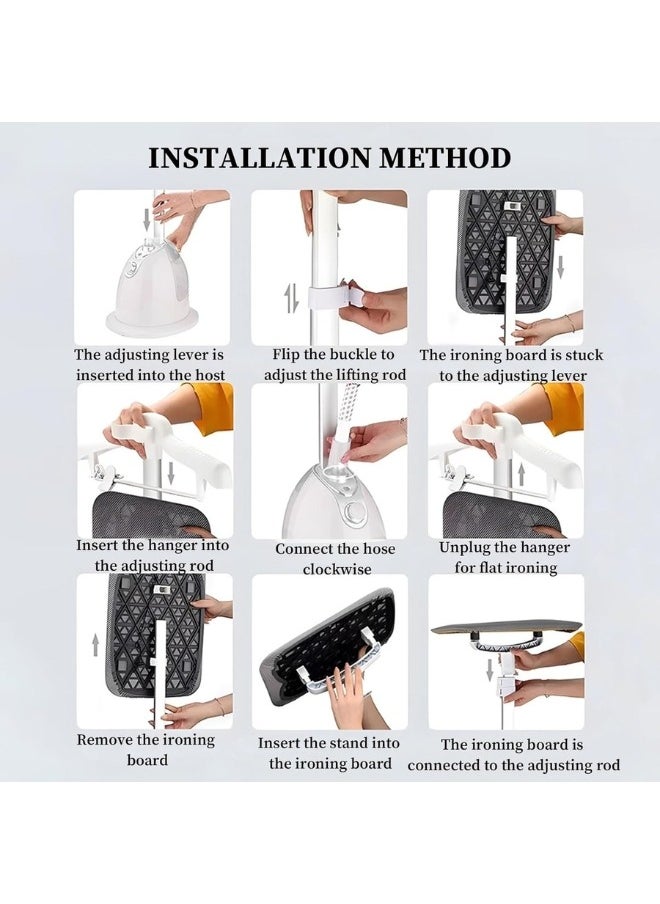 INSTALLATION METHOD

The adjusting lever is inserted into the host

Flip the buckle to adjust the lifting rod

The ironing board is stuck to the adjusting lever

Insert the hanger into the adjusting rod

Connect the hose clockwise

Unplug the hanger for flat ironing

Remove the ironing board

Insert the stand into the ironing board

The ironing board is connected to the adjusting rod