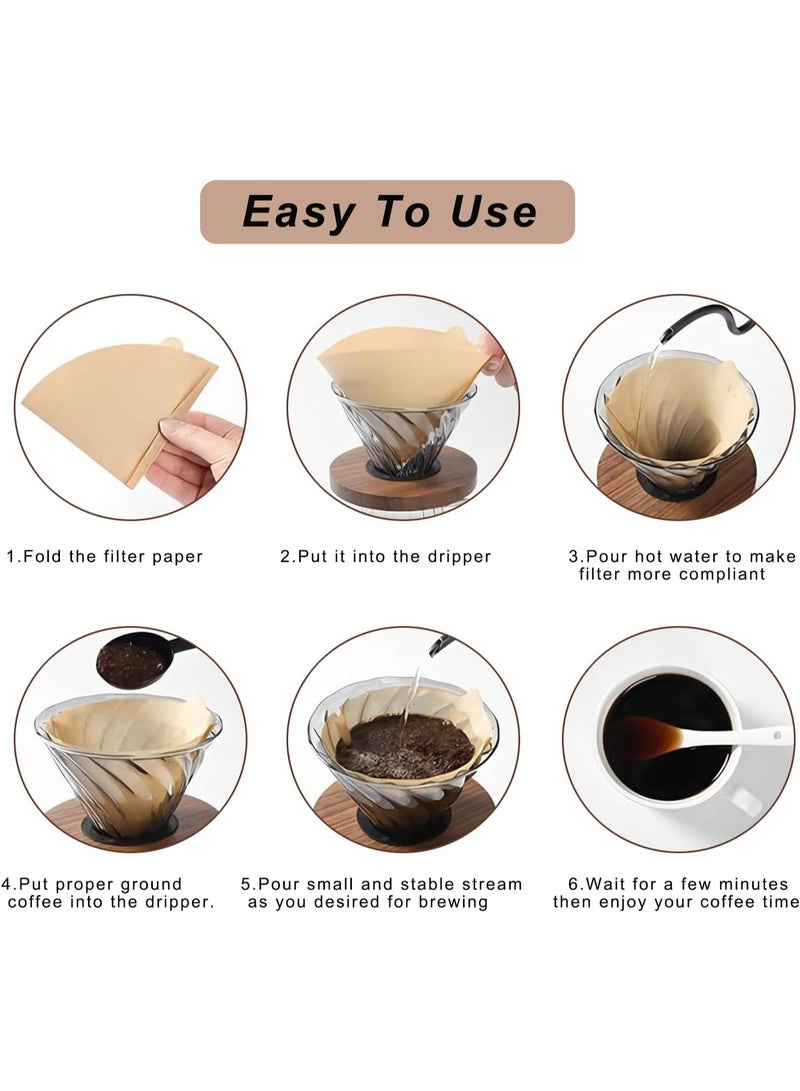 Easy To Use

1.Fold the filter paper

2.Put it into the dripper

3.Pour hot water to make filter more compliant

4.Put proper ground coffee into the dripper.

5.Pour small and stable stream as you desired for brewing

6.Wait for a few minutes then enjoy your coffee time