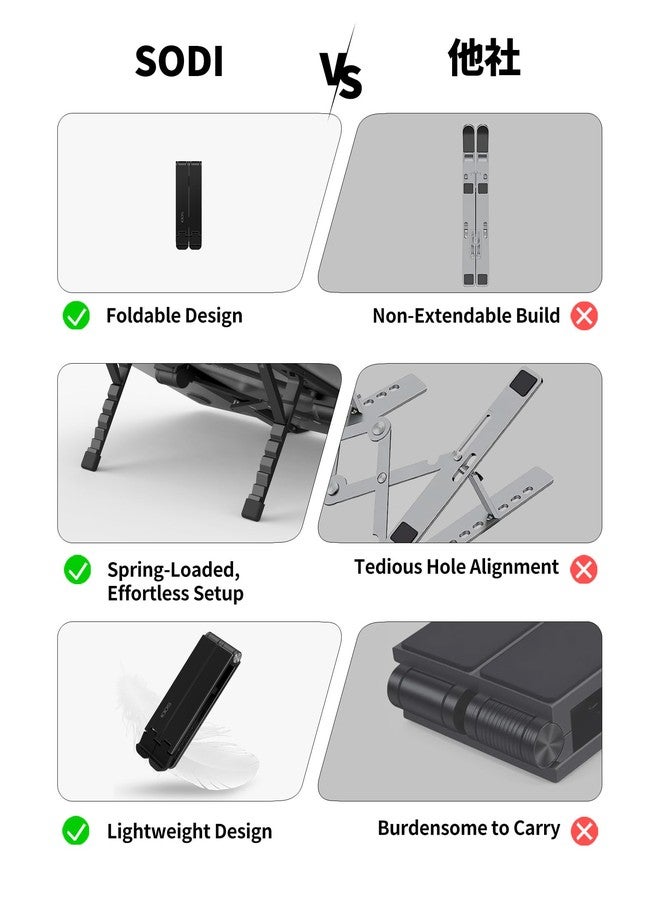 SODI
VS
他社

Foldable Design
Non-Extendable Build

Spring-Loaded, Effortless Setup
Tedious Hole Alignment

Lightweight Design
Burdensome to Carry