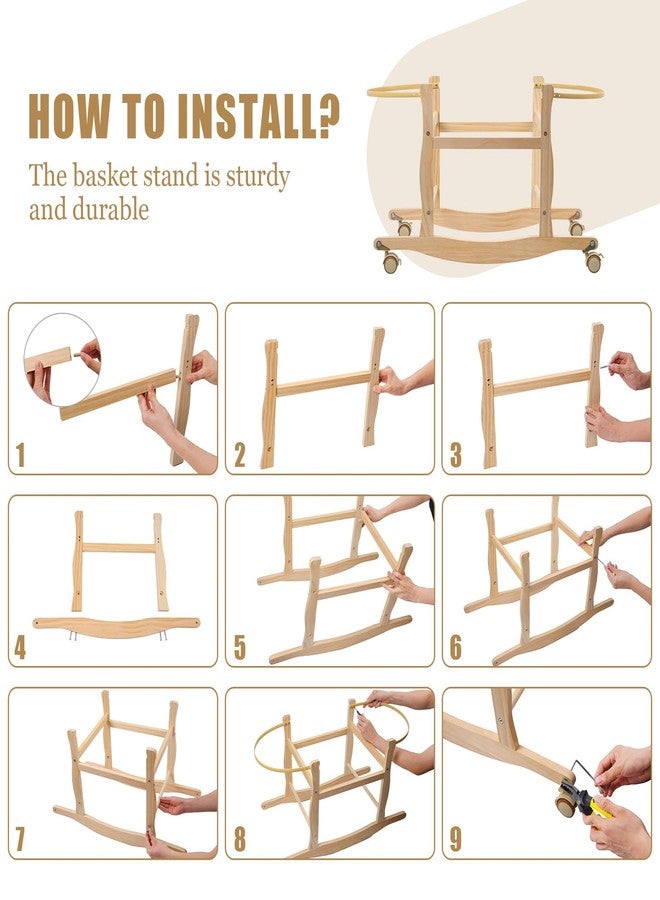 HOW TO INSTALL?

The basket stand is sturdy and durable

1

2

3

4

5

6

7

8

9