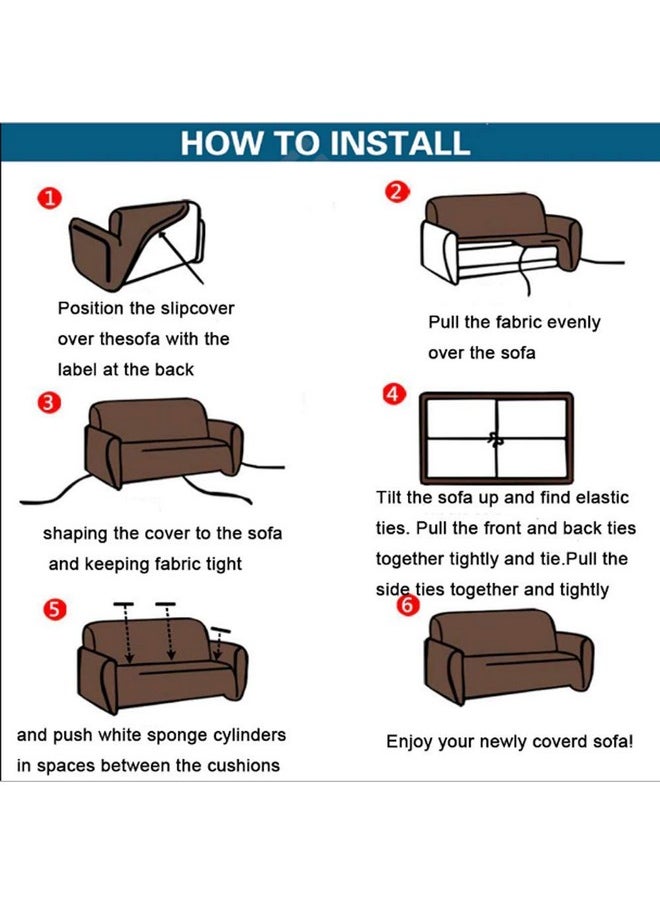 HOW TO INSTALL

1

Position the slipcover over thesofa with the label at the back

2

Pull the fabric evenly over the sofa

3

shaping the cover to the sofa and keeping fabric tight

4

Tilt the sofa up and find elastic ties. Pull the front and back ties together tightly and tie.Pull the side ties together and tightly

5

and push white sponge cylinders in spaces between the cushions

6

Enjoy your newly coverd sofa!