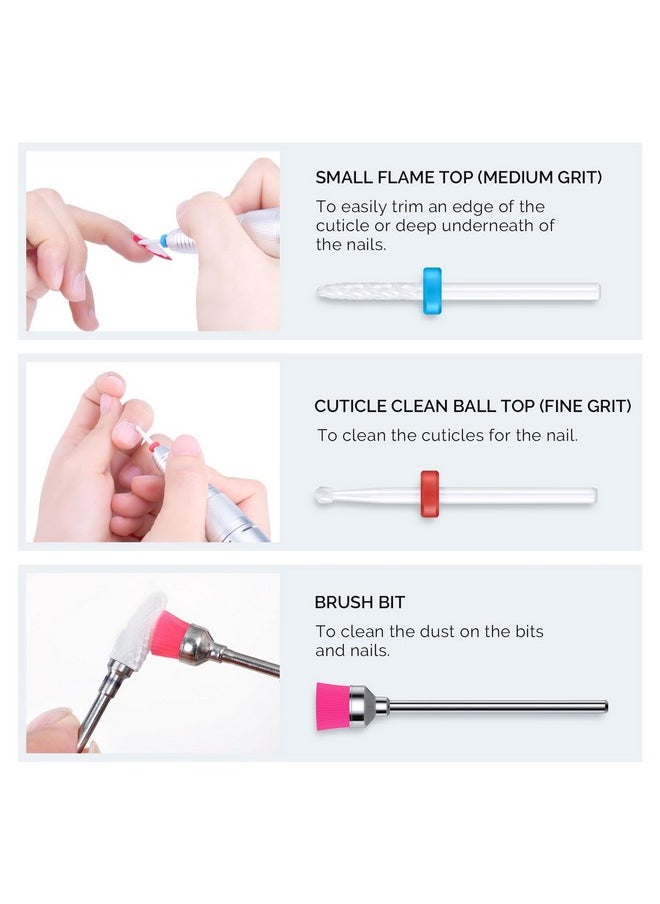 SMALL FLAME TOP (MEDIUM GRIT)
To easily trim an edge of the cuticle or deep underneath of the nails.

CUTICLE CLEAN BALL TOP (FINE GRIT)
To clean the cuticles for the nail.

BRUSH BIT
To clean the dust on the bits and nails.