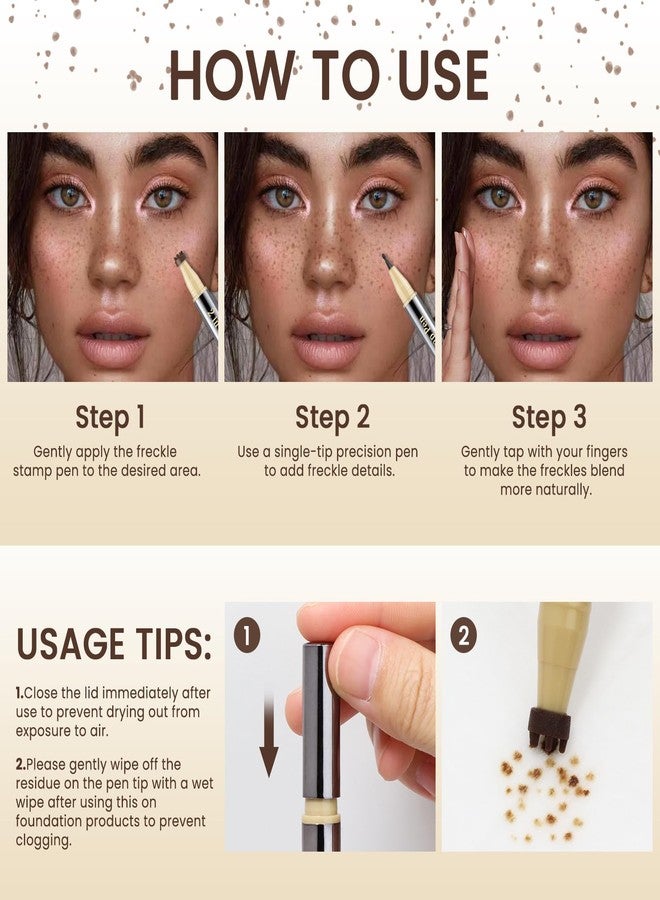 HOW TO USE

Step 1
Gently apply the freckle stamp pen to the desired area.

Step 2
Use a single-tip precision pen to add freckle details.

Step 3
Gently tap with your fingers to make the freckles blend more naturally.

USAGE TIPS:

1.Close the lid immediately after use to prevent drying out from exposure to air.

2.Please gently wipe off the residue on the pen tip with a wet wipe after using this on foundation products to prevent clogging.

1

2