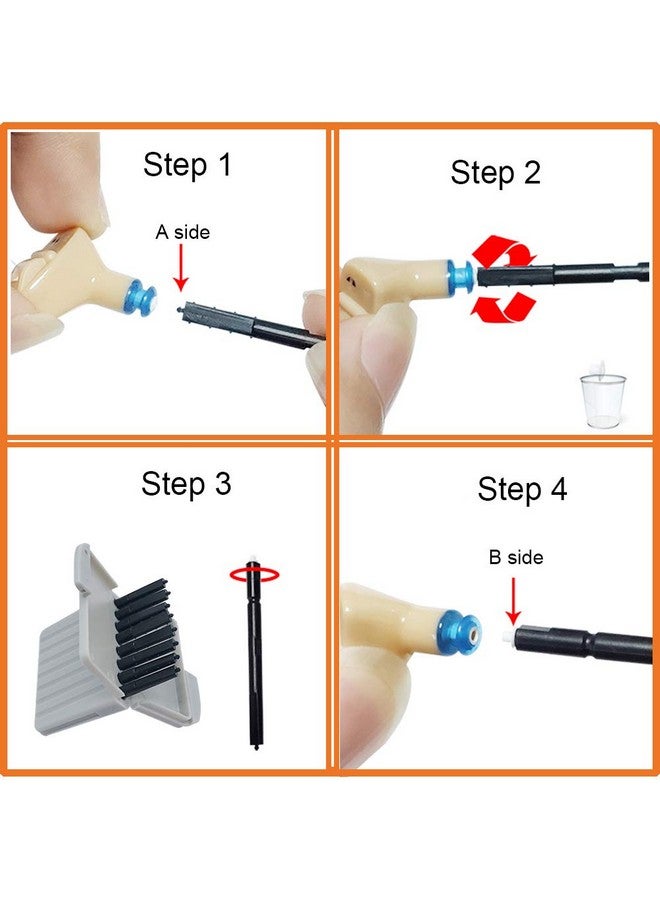 Step 1

A side

Step 2

Step 3

Step 4

B side