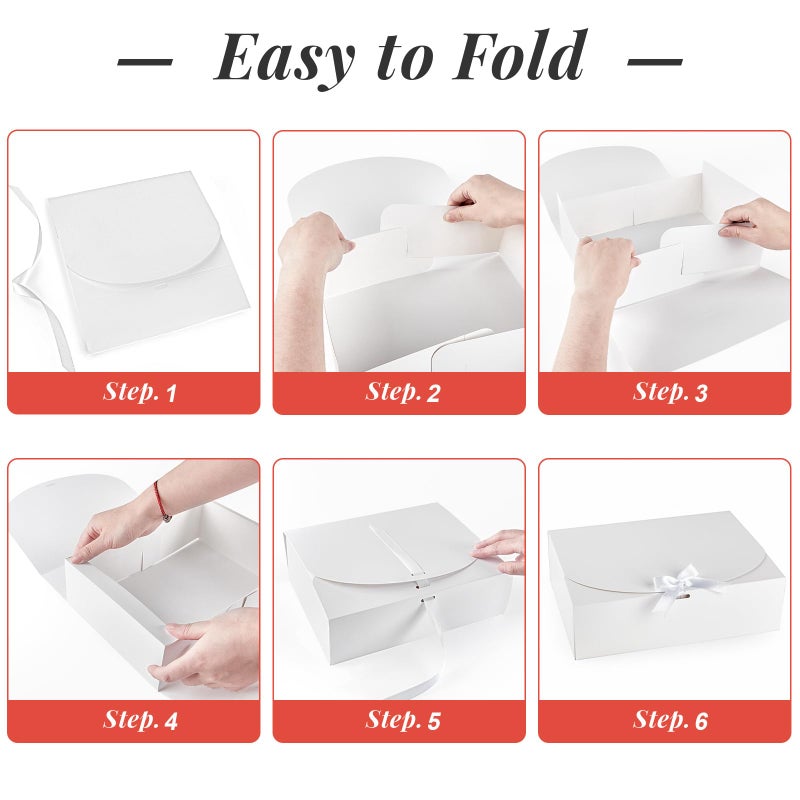 — Easy to Fold —

Step. 1

Step. 2

Step. 3

Step. 4

Step. 5

Step. 6