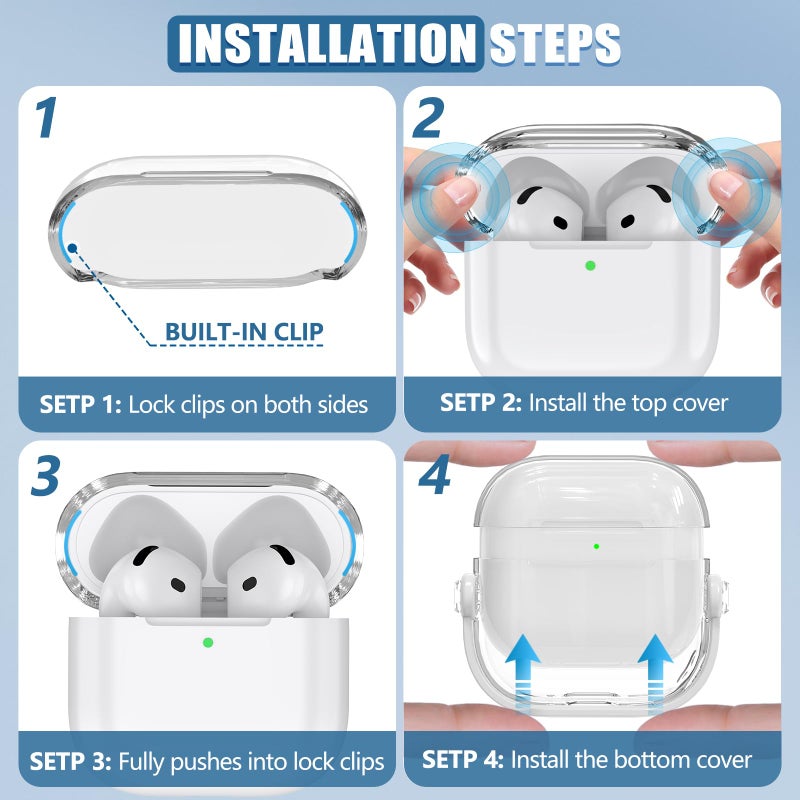 INSTALLATION STEPS

1

BUILT-IN CLIP

SETP 1: Lock clips on both sides

2

SETP 2: Install the top cover

3

SETP 3: Fully pushes into lock clips

4

SETP 4: Install the bottom cover