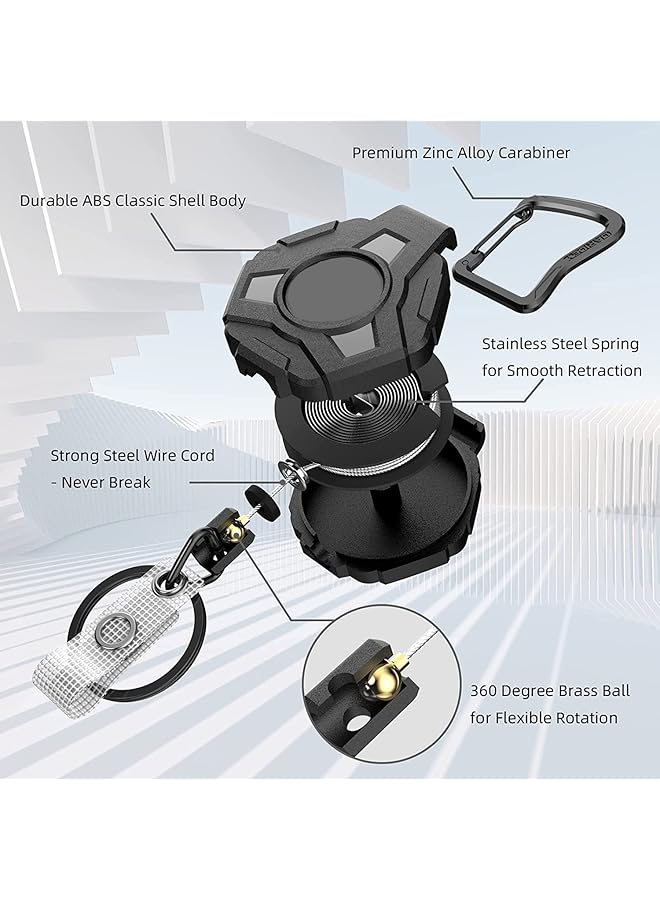 Premium Zinc Alloy Carabiner

Durable ABS Classic Shell Body

Stainless Steel Spring for Smooth Retraction

Strong Steel Wire Cord - Never Break

360 Degree Brass Ball for Flexible Rotation