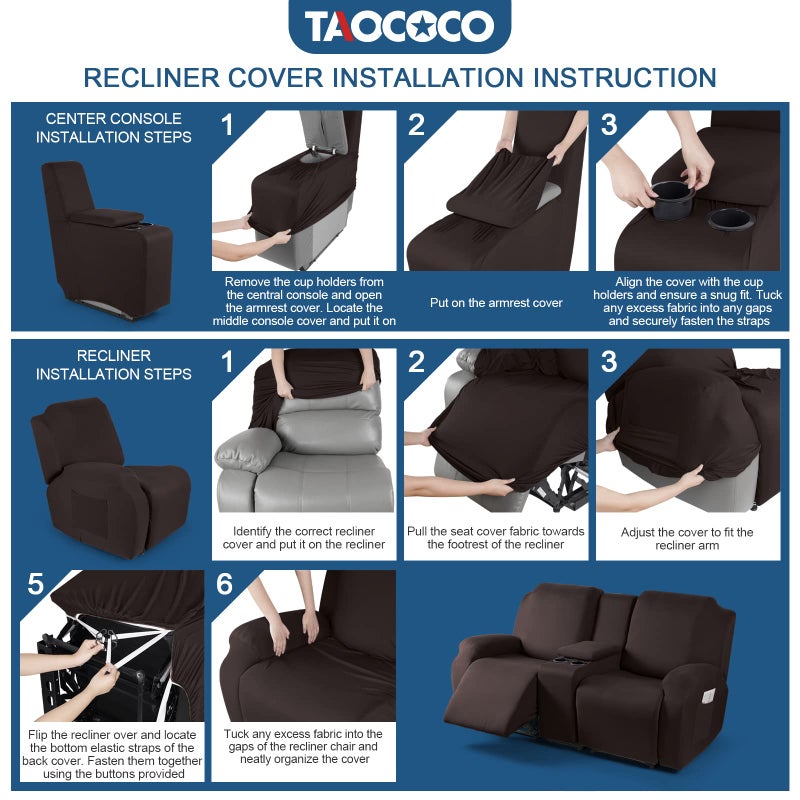 TAOCOCO

RECLINER COVER INSTALLATION INSTRUCTION

CENTER CONSOLE INSTALLATION STEPS

1
Remove the cup holders from the central console and open the armrest cover. Locate the middle console cover and put it on

2
Put on the armrest cover

3
Align the cover with the cup holders and ensure a snug fit. Tuck any excess fabric into any gaps and securely fasten the straps

RECLINER INSTALLATION STEPS

1
Identify the correct recliner cover and put it on the recliner

2
Pull the seat cover fabric towards the footrest of the recliner

3
Adjust the cover to fit the recliner arm

5
Flip the recliner over and locate the bottom elastic straps of the back cover. Fasten them together using the buttons provided

6
Tuck any excess fabric into the gaps of the recliner chair and neatly organize the cover