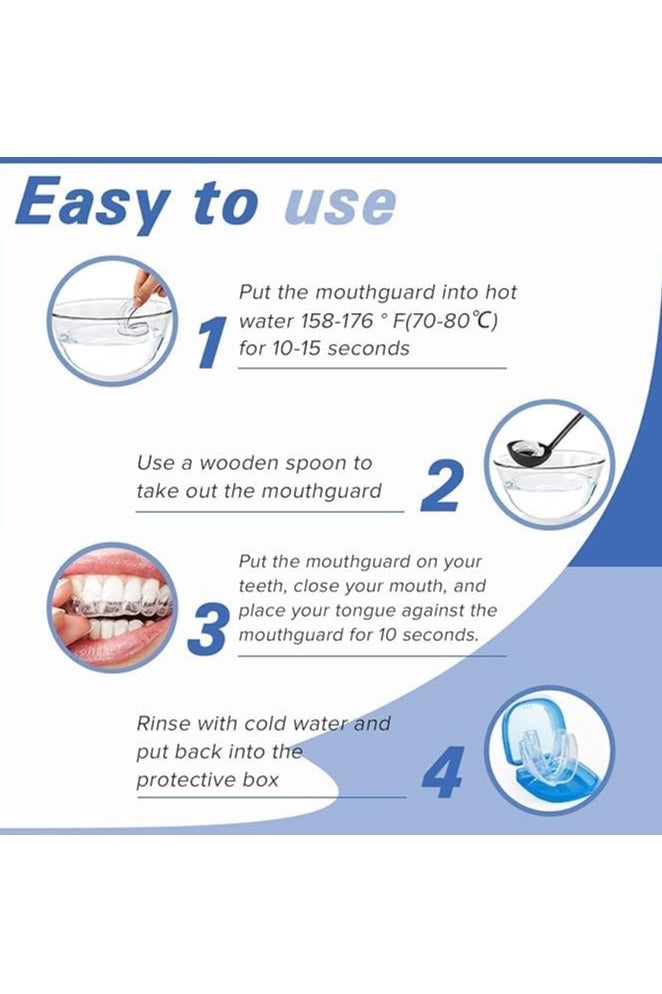 Easy to use

1 Put the mouthguard into hot water 158-176 ° F(70-80℃) for 10-15 seconds

Use a wooden spoon to take out the mouthguard 2

3 Put the mouthguard on your teeth, close your mouth, and place your tongue against the mouthguard for 10 seconds.

Rinse with cold water and put back into the protective box 4