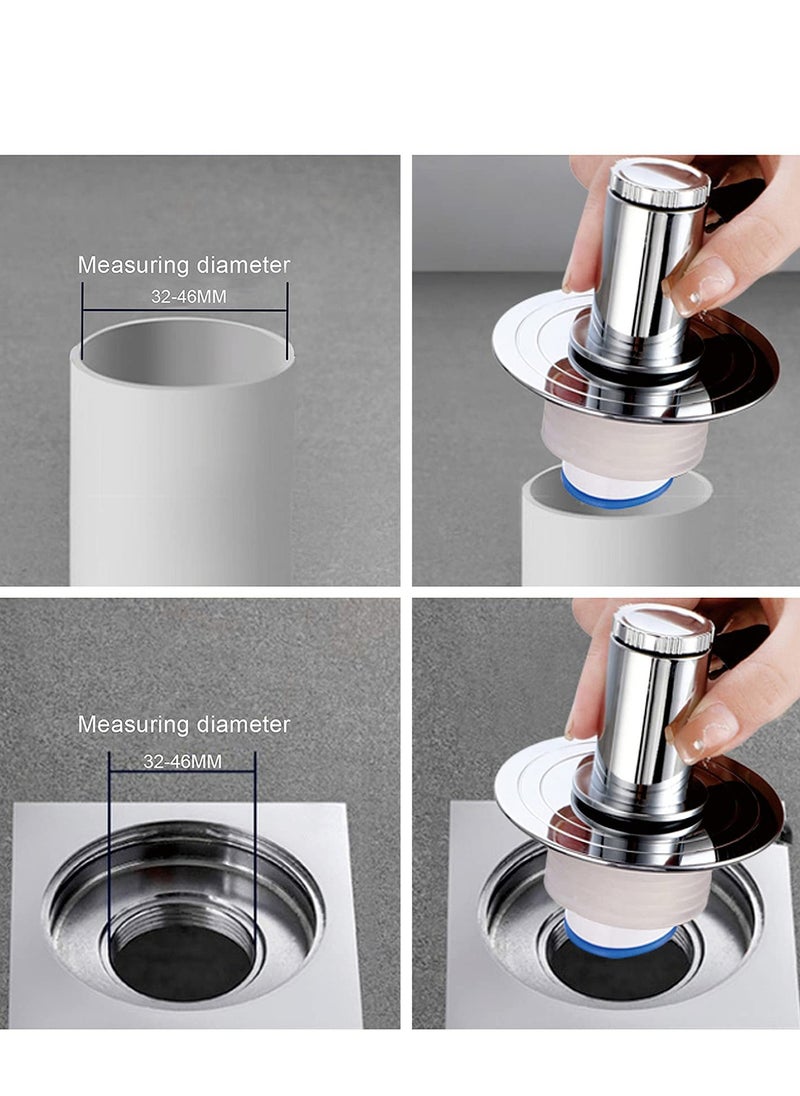 Measuring diameter
32-46MM

Measuring diameter
32-46MM