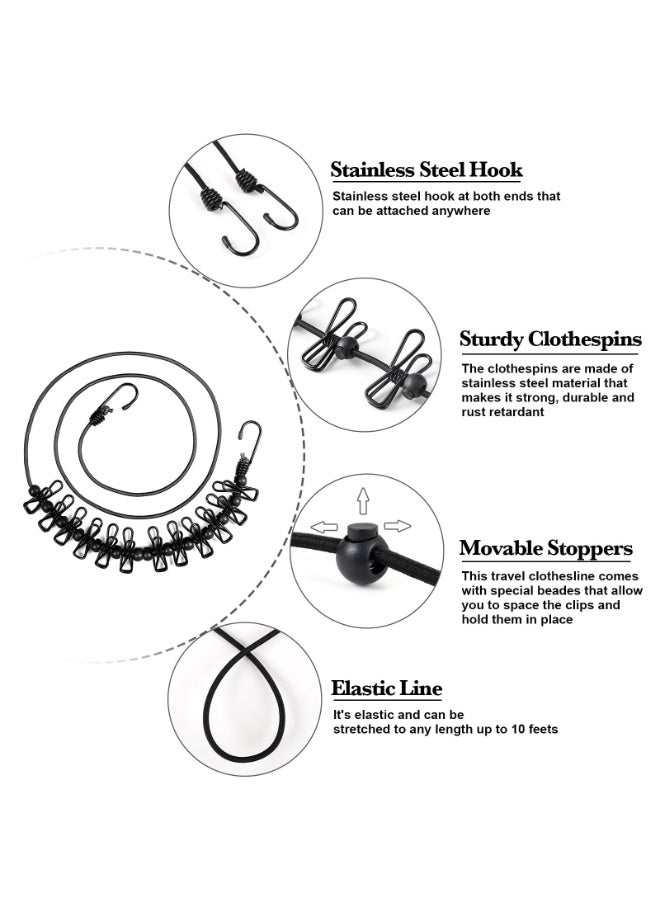 Stainless Steel Hook
Stainless steel hook at both ends that can be attached anywhere

Sturdy Clothespins
The clothespins are made of stainless steel material that makes it strong, durable and rust retardant

Movable Stoppers
This travel clothesline comes with special beades that allow you to space the clips and hold them in place

Elastic Line
It's elastic and can be stretched to any length up to 10 feets