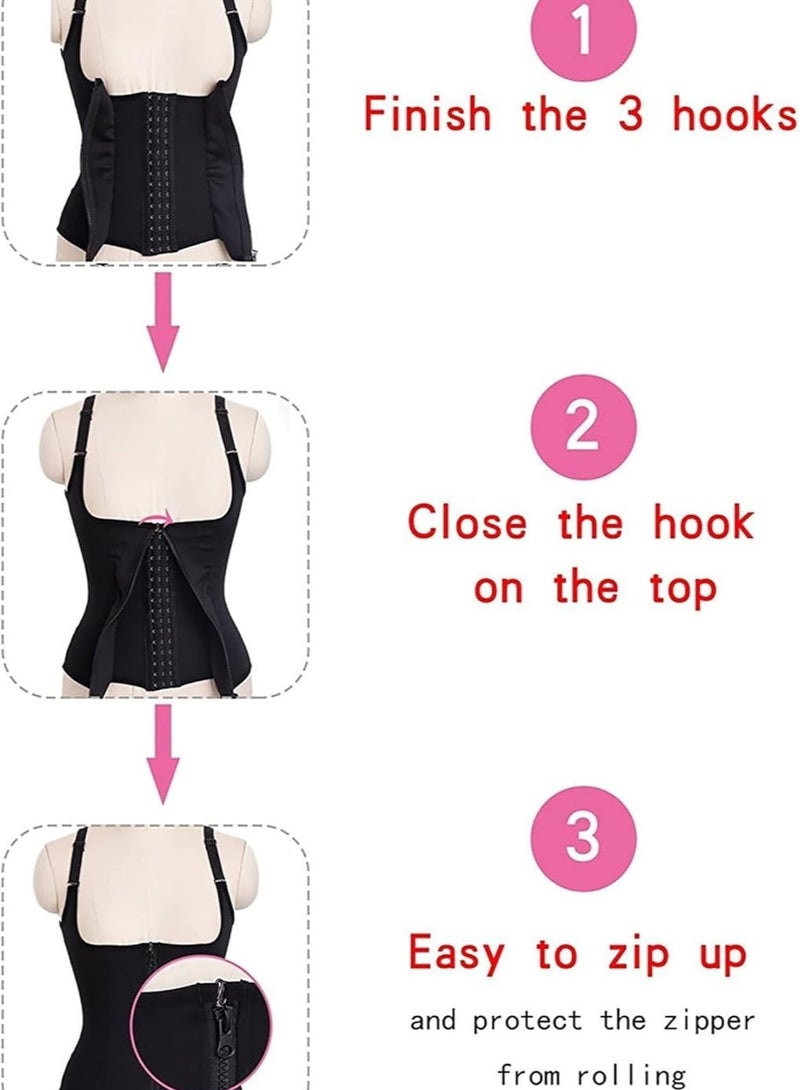 1
Finish the 3 hooks

2
Close the hook on the top

3
Easy to zip up
and protect the zipper from rolling