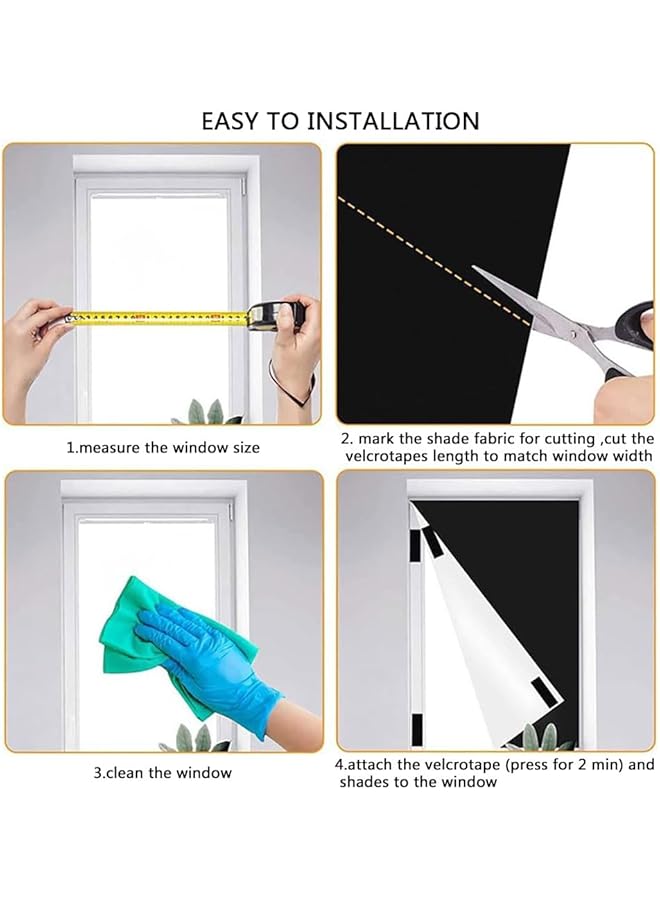 EASY TO INSTALLATION

1.measure the window size

2. mark the shade fabric for cutting ,cut the velcrotapes length to match window width

3.clean the window

4.attach the velcrotape (press for 2 min) and shades to the window