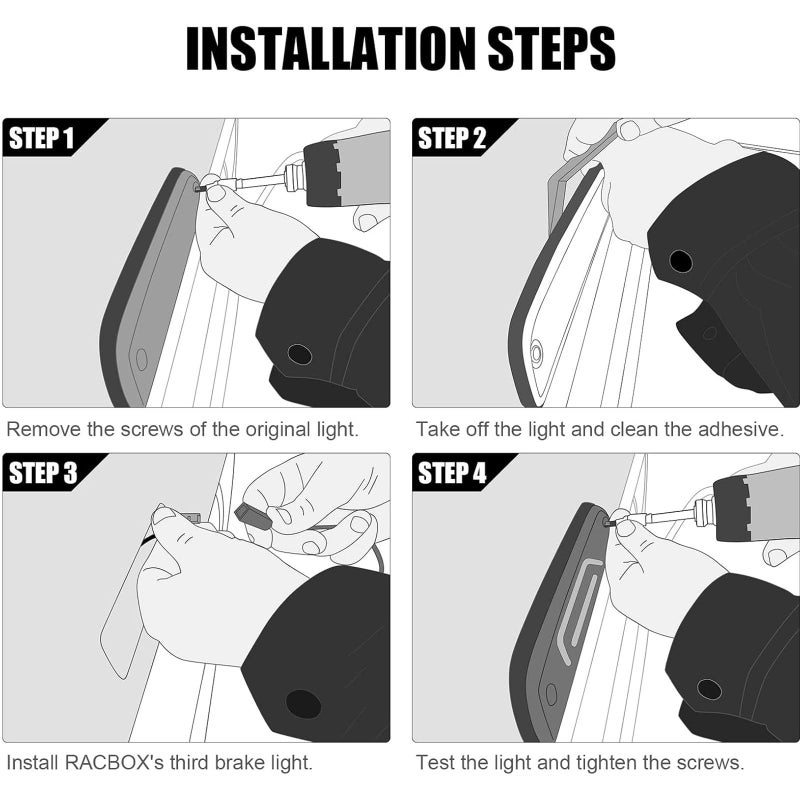 INSTALLATION STEPS

STEP 1

Remove the screws of the original light.

STEP 2

Take off the light and clean the adhesive.

STEP 3

Install RACBOX's third brake light.

STEP 4

Test the light and tighten the screws.