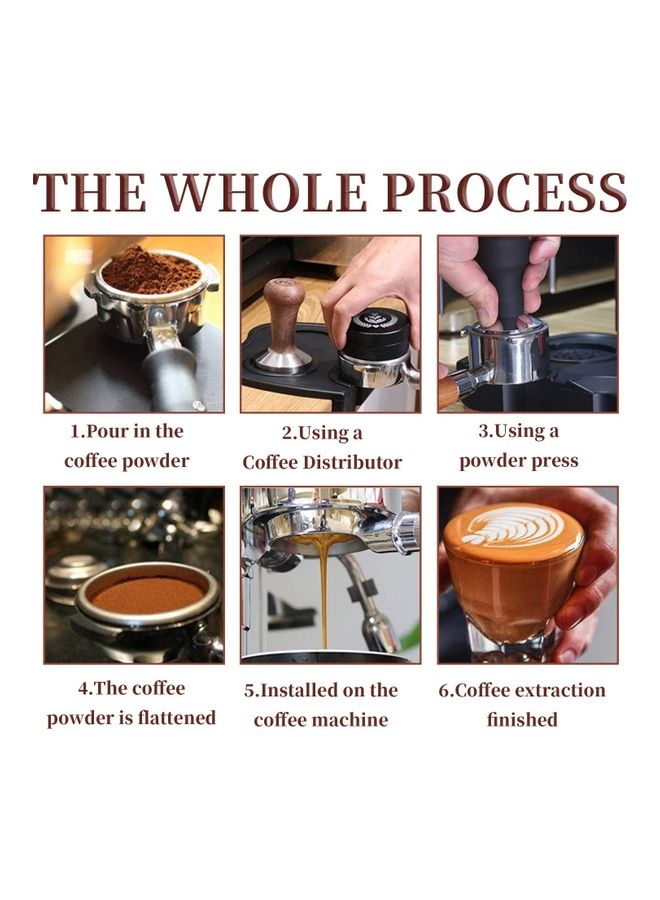 THE WHOLE PROCESS

1.Pour in the coffee powder

2.Using a Coffee Distributor

3.Using a powder press

4.The coffee powder is flattened

5.Installed on the coffee machine

6.Coffee extraction finished