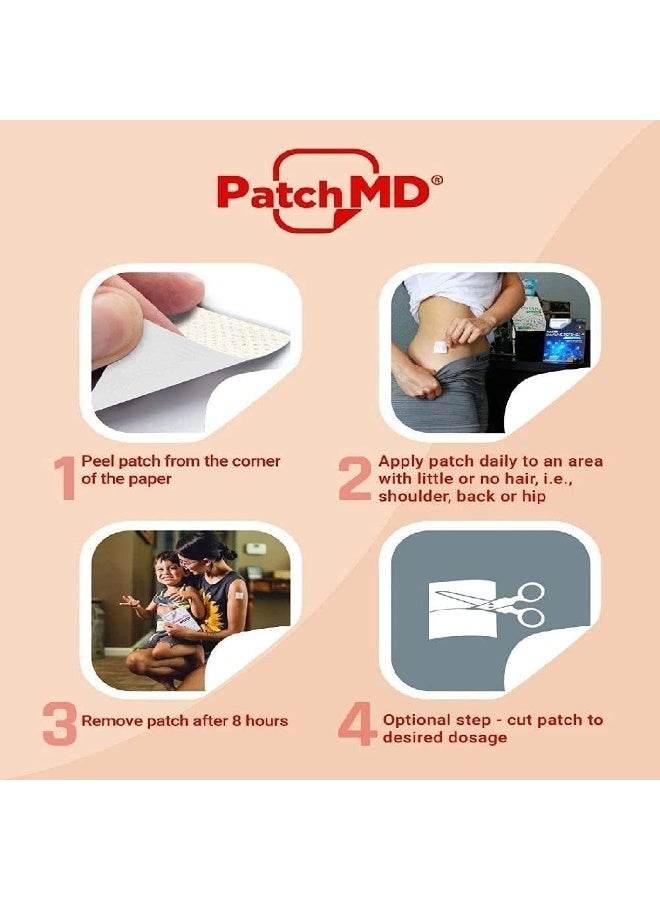 PatchMD®

1 Peel patch from the corner of the paper

2 Apply patch daily to an area with little or no hair, i.e., shoulder, back or hip

3 Remove patch after 8 hours

4 Optional step - cut patch to desired dosage