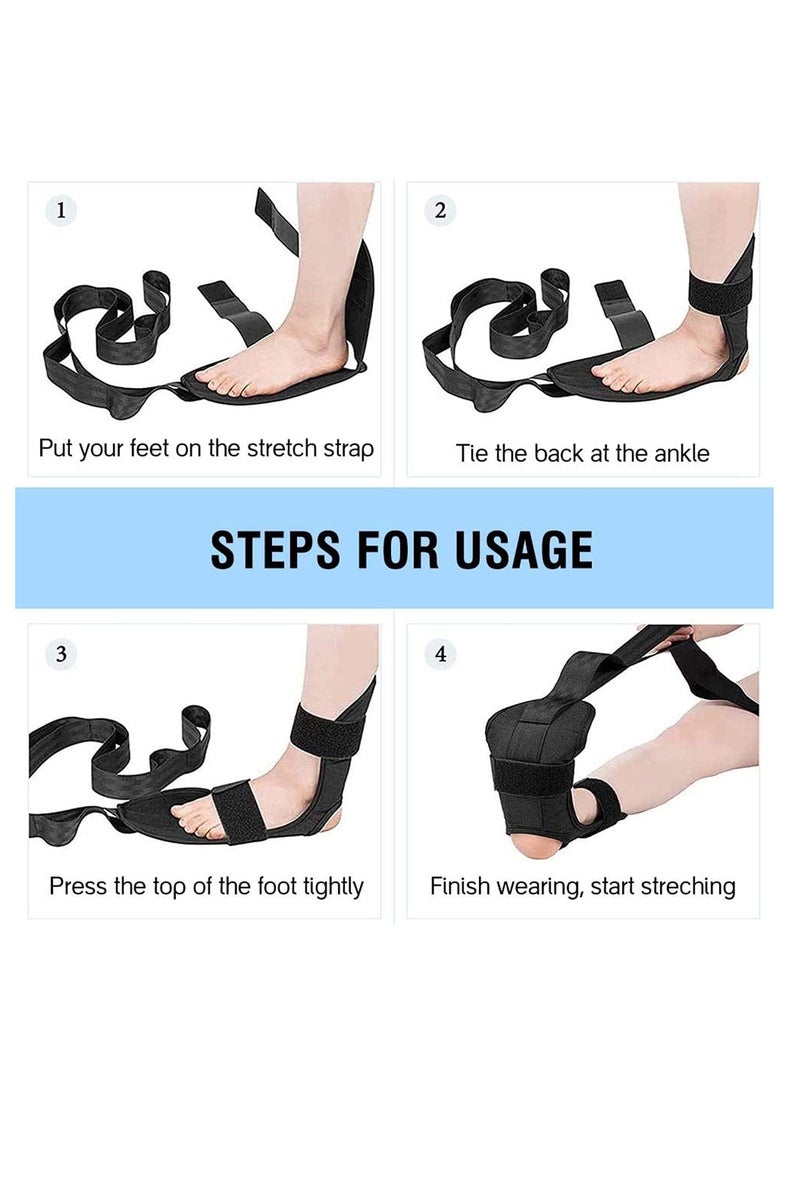 1

Put your feet on the stretch strap

2

Tie the back at the ankle

STEPS FOR USAGE

3

Press the top of the foot tightly

4

Finish wearing, start streching