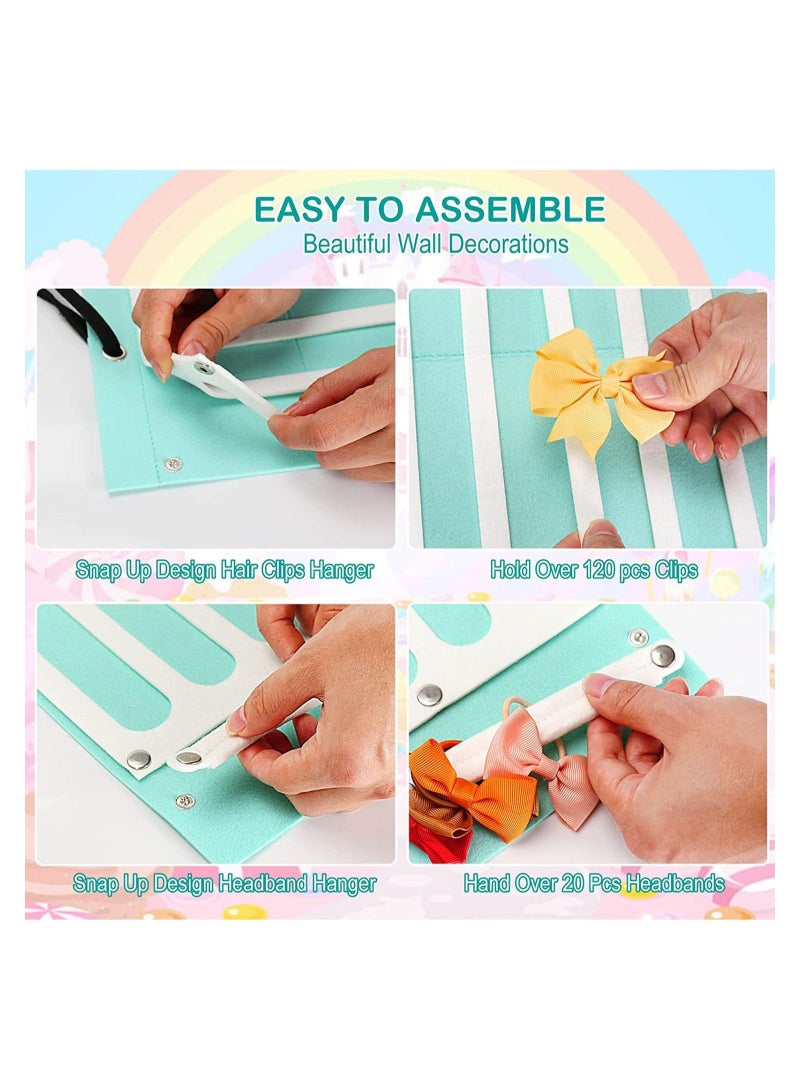 EASY TO ASSEMBLE
Beautiful Wall Decorations

Snap Up Design Hair Clips Hanger

Hold Over 120 pcs Clips

Snap Up Design Headband Hanger

Hand Over 20 Pcs Headbands