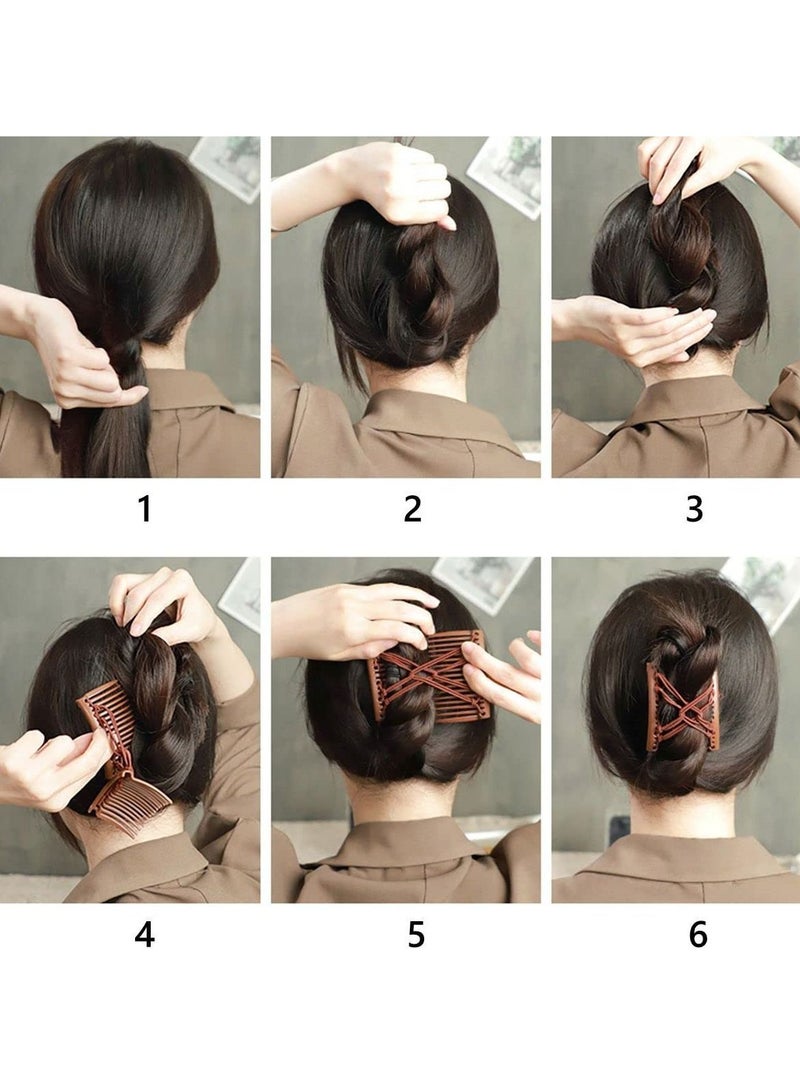 1

2

3

4

5

6