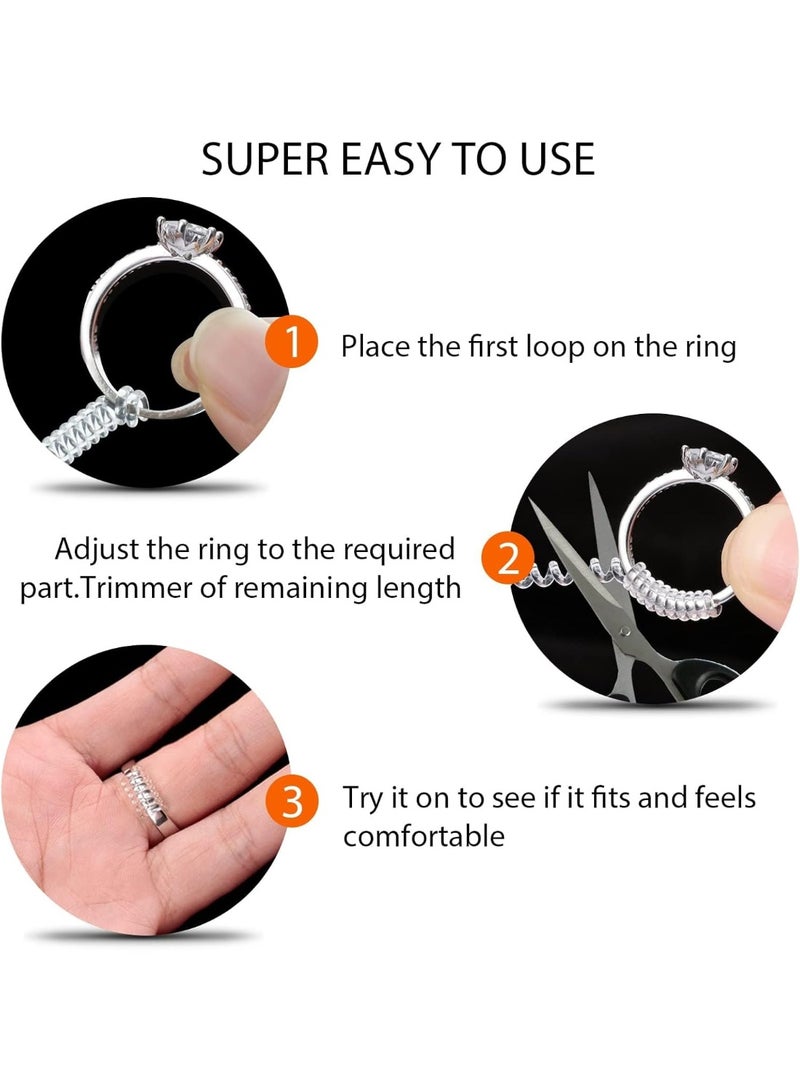 SUPER EASY TO USE

1 Place the first loop on the ring

Adjust the ring to the required part.Trimmer of remaining length 2

3 Try it on to see if it fits and feels comfortable