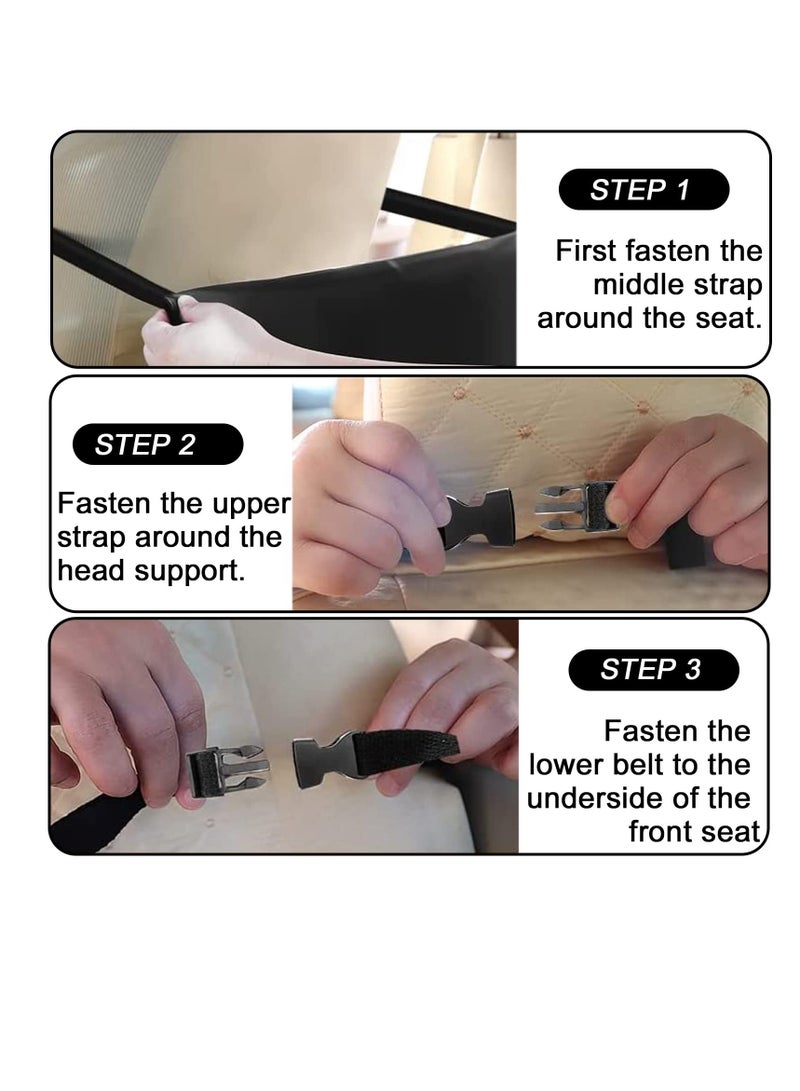 STEP 1

First fasten the middle strap around the seat.

STEP 2

Fasten the upper strap around the head support.

STEP 3

Fasten the lower belt to the underside of the front seat