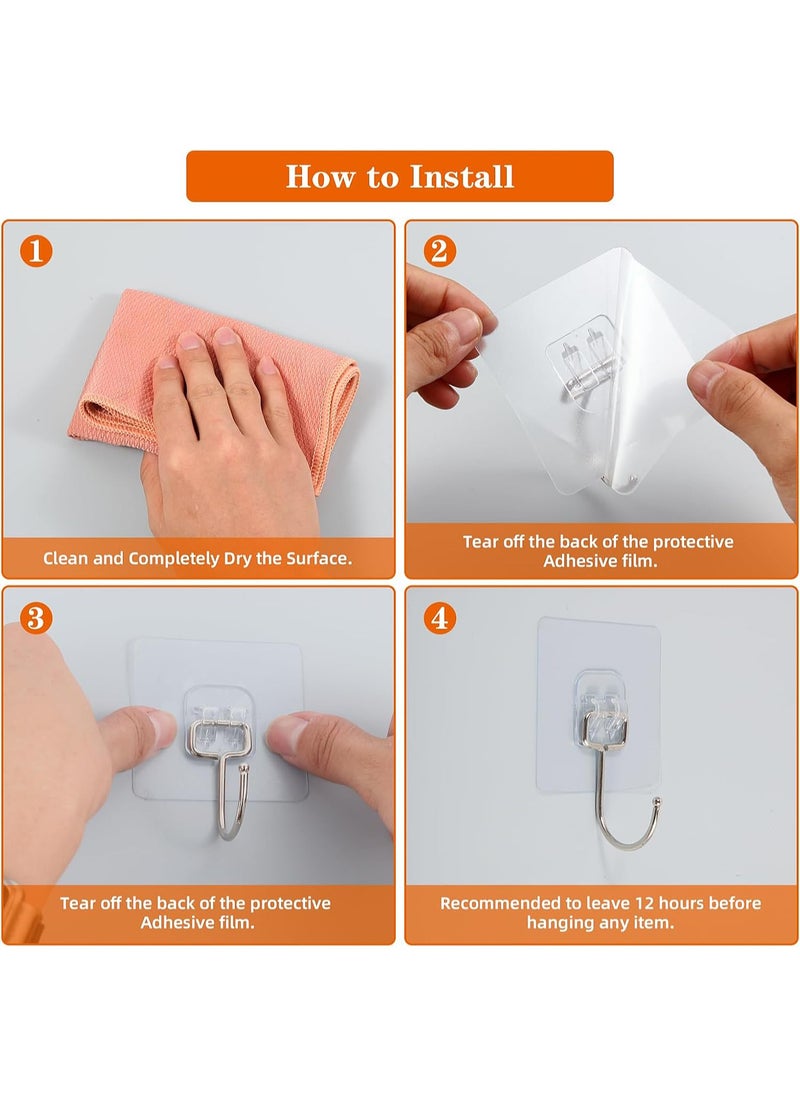 How to Install

1

Clean and Completely Dry the Surface.

2

Tear off the back of the protective Adhesive film.

3

Tear off the back of the protective Adhesive film.

4

Recommended to leave 12 hours before hanging any item.